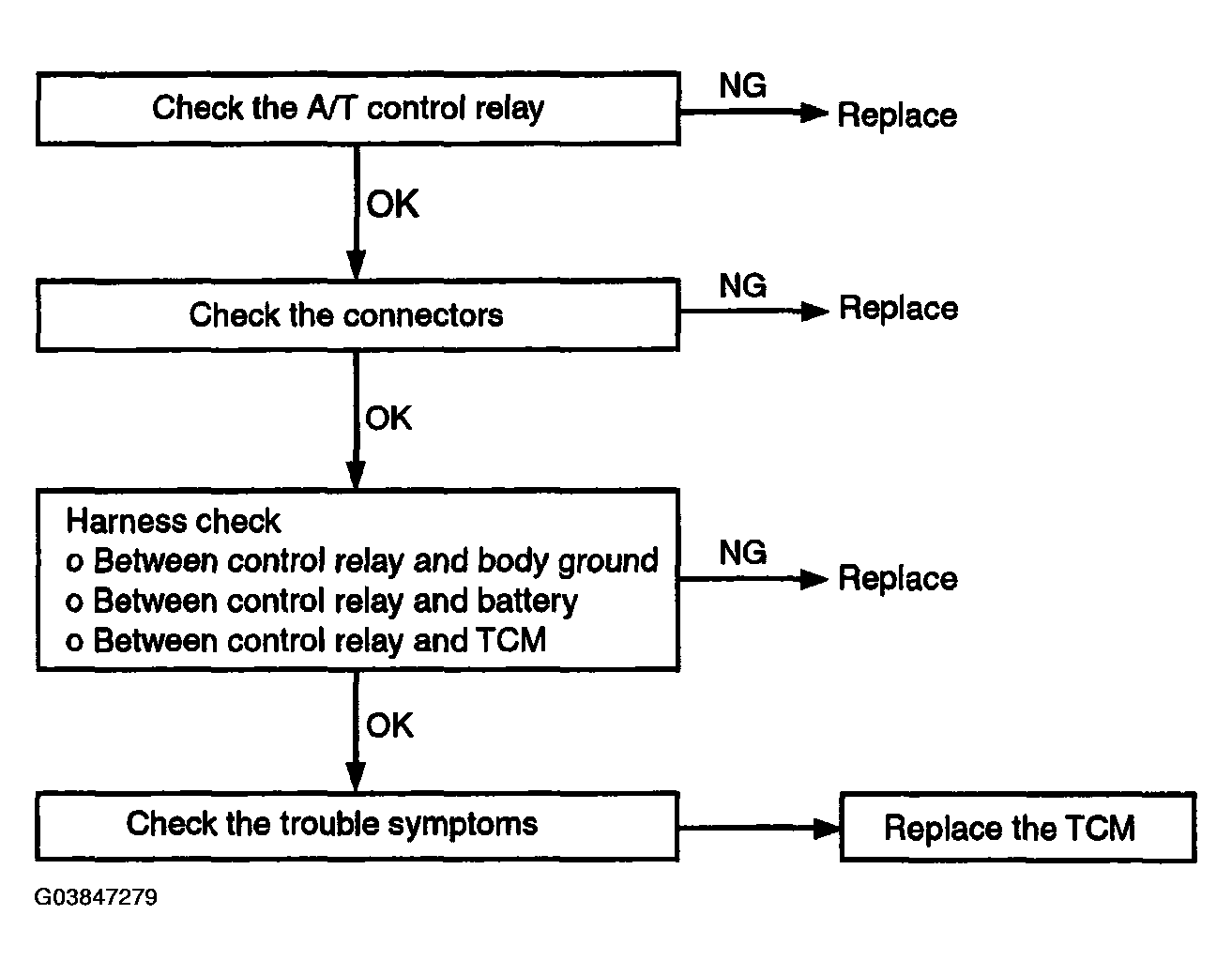 Check the A/T control relay

NG

Replace

OK

Check the connectors

NG

Replace

OK

Harness check
o Between control relay and body ground
o Between control relay and battery
o Between control relay and TCM

NG

Replace

OK

Check the trouble symptoms

Replace the TCM

G03847279