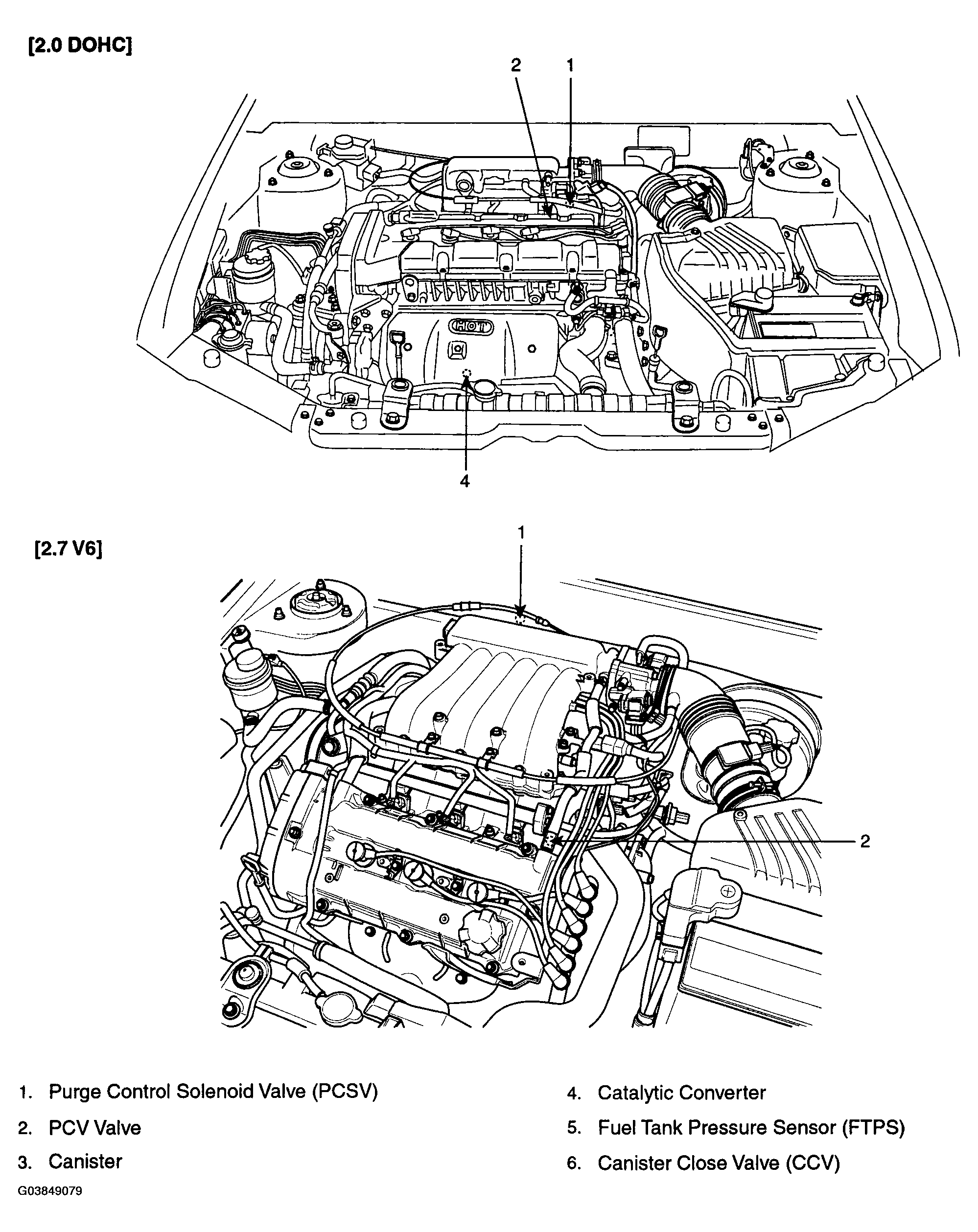 [2.0 DOHC]

2
1

HOT

4

[2.7 V6]

1

2

1. Purge Control Solenoid Valve (PCSV)
2. PCV Valve
3. Canister

4. Catalytic Converter
5. Fuel Tank Pressure Sensor (FTPS)
6. Canister Close Valve (CCV)

G03849079