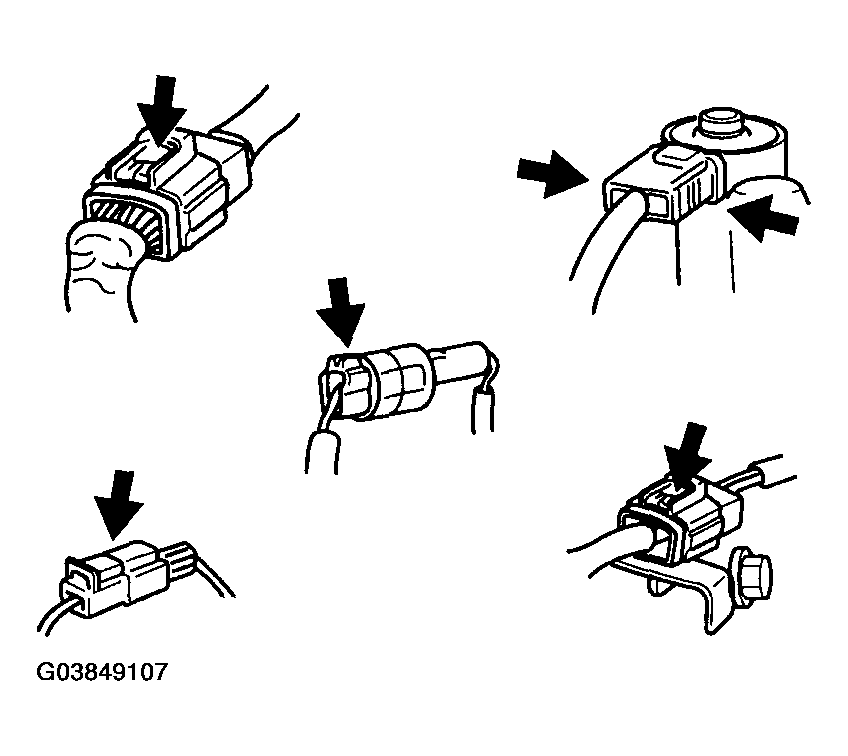 G03849107