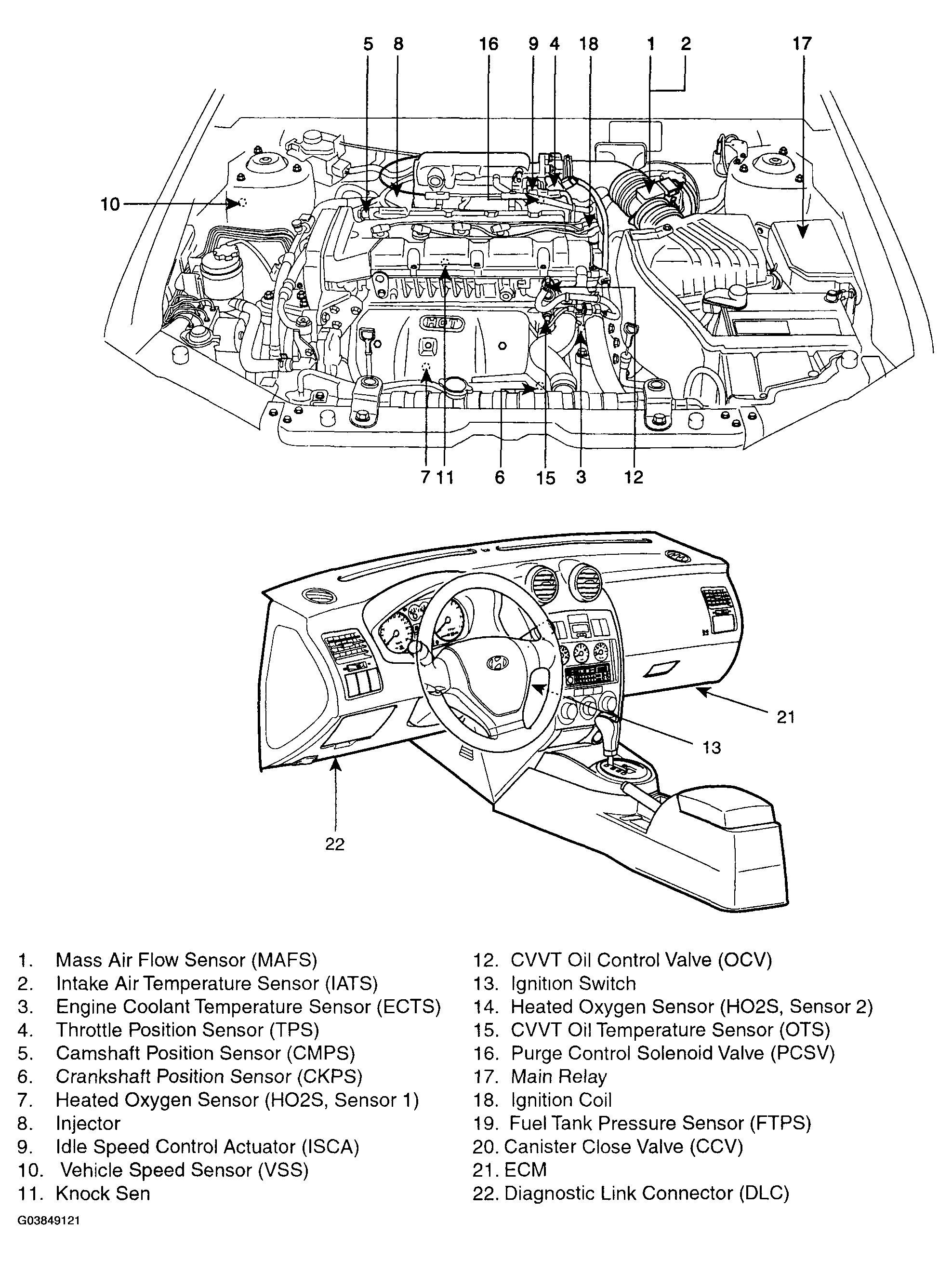 5 8 16 9 4 18 1 2 17

10

HOT

7 11 6 15 3 12

21

13

22

1. Mass Air Flow Sensor (MAFS)
2. Intake Air Temperature Sensor (IATS)
3. Engine Coolant Temperature Sensor (ECTS)
4. Throttle Position Sensor (TPS)
5. Camshaft Position Sensor (CMPS)
6. Crankshaft Position Sensor (CKPS)
7. Heated Oxygen Sensor (HO2S, Sensor 1)
8. Injector
9. Idle Speed Control Actuator (ISCA)
10. Vehicle Speed Sensor (VSS)
11. Knock Sen

12. CVVT Oil Control Valve (OCV)
13. Ignition Switch
14. Heated Oxygen Sensor (HO2S, Sensor 2)
15. CVVT Oil Temperature Sensor (OTS)
16. Purge Control Solenoid Valve (PCSV)
17. Main Relay
18. Ignition Coil
19. Fuel Tank Pressure Sensor (FTPS)
20. Canister Close Valve (CCV)
21. ECM
22. Diagnostic Link Connector (DLC)

G03849121