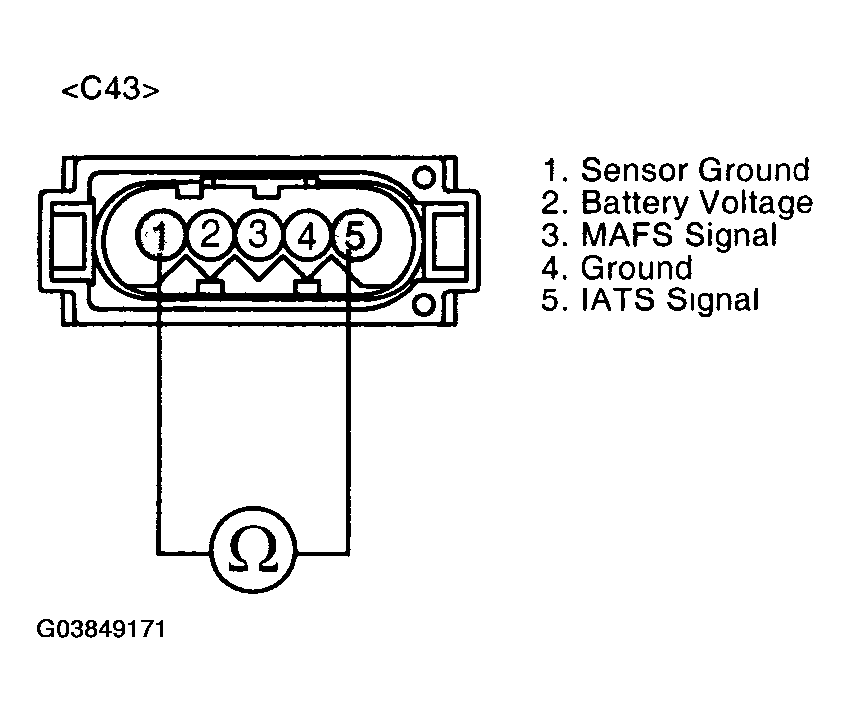 <C43>

1 2 3 4 5

1. Sensor Ground
2. Battery Voltage
3. MAFS Signal
4. Ground
5. IATS Signal

$\Omega$

G03849171