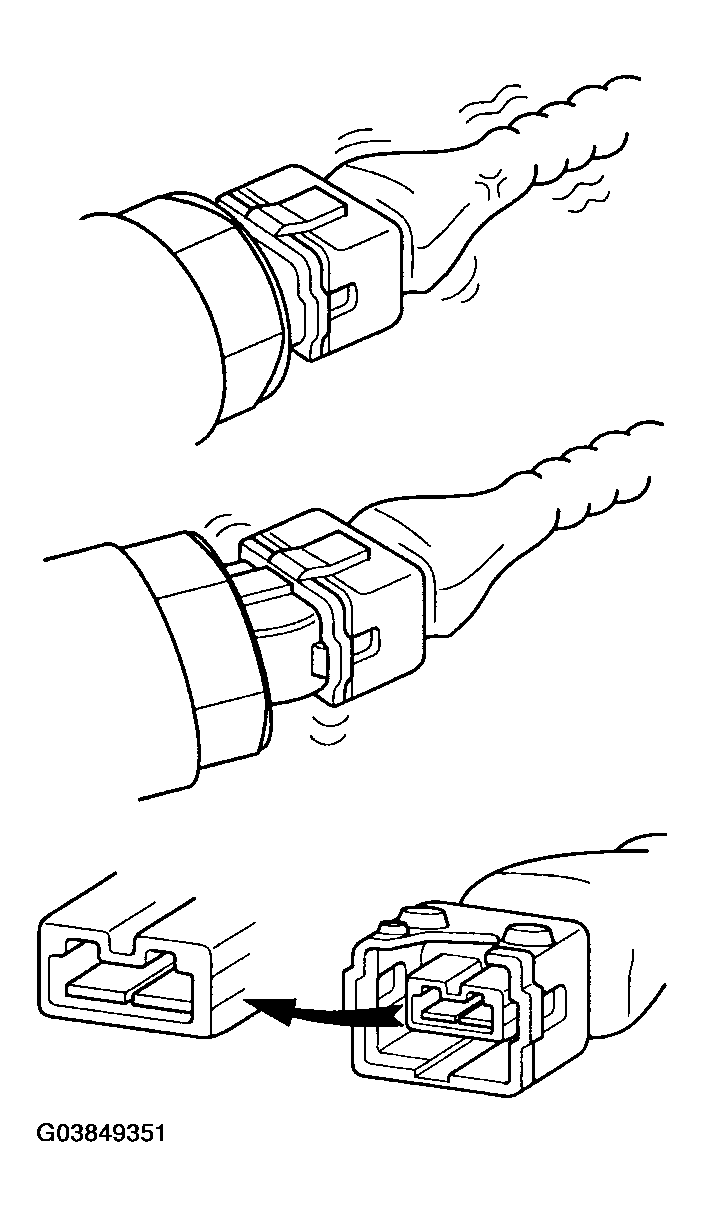 G03849351