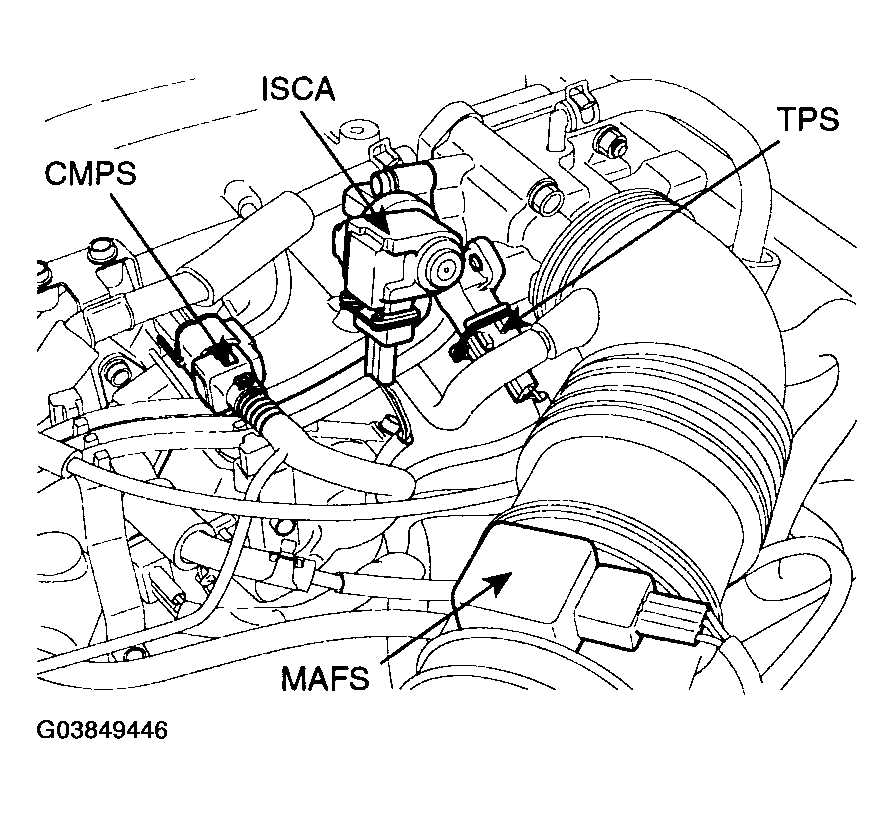 ISCA
TPS
CMPS
MAFS
G03849446