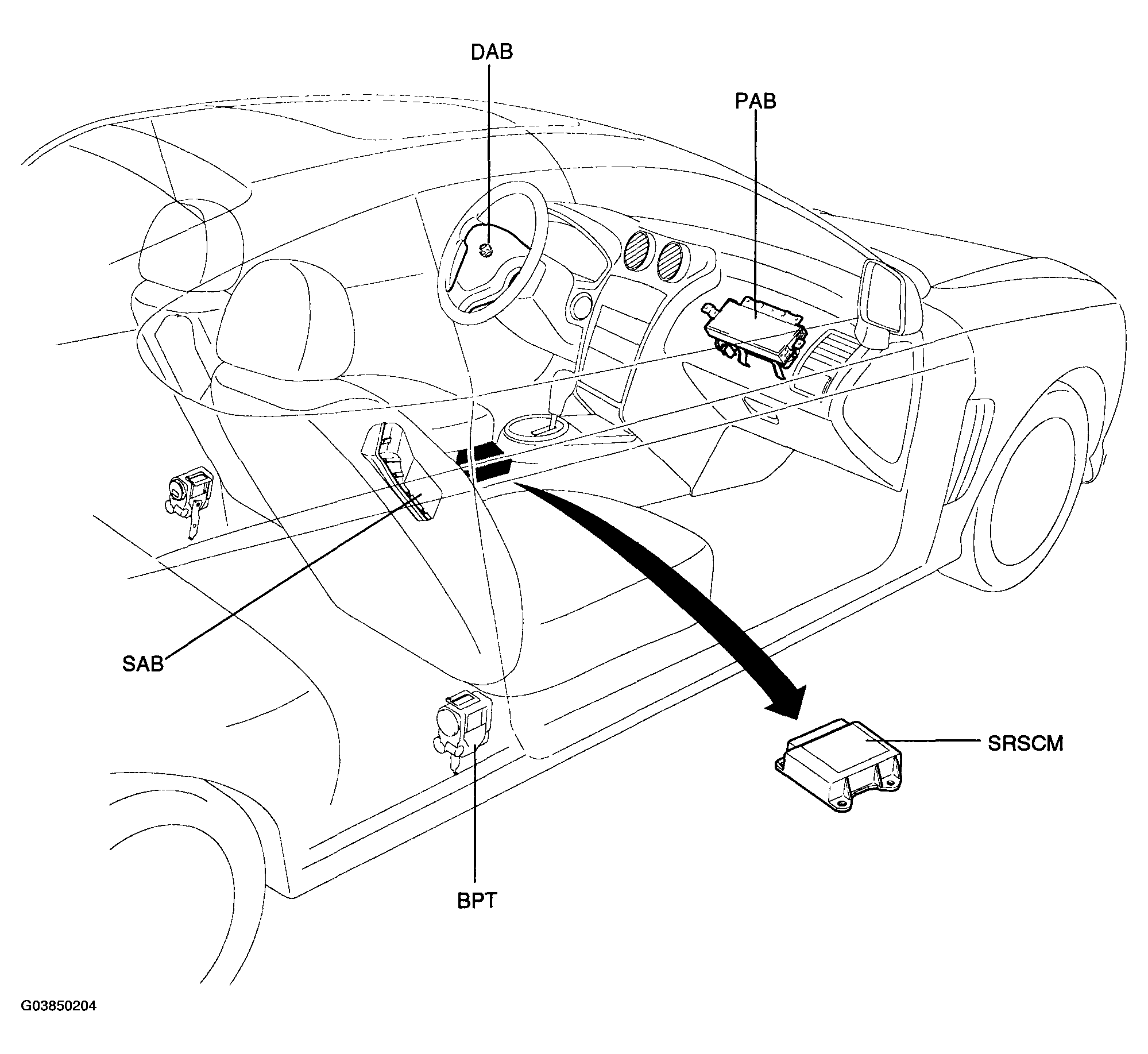 DAB

PAB

SAB

SRSCM

BPT

G03850204