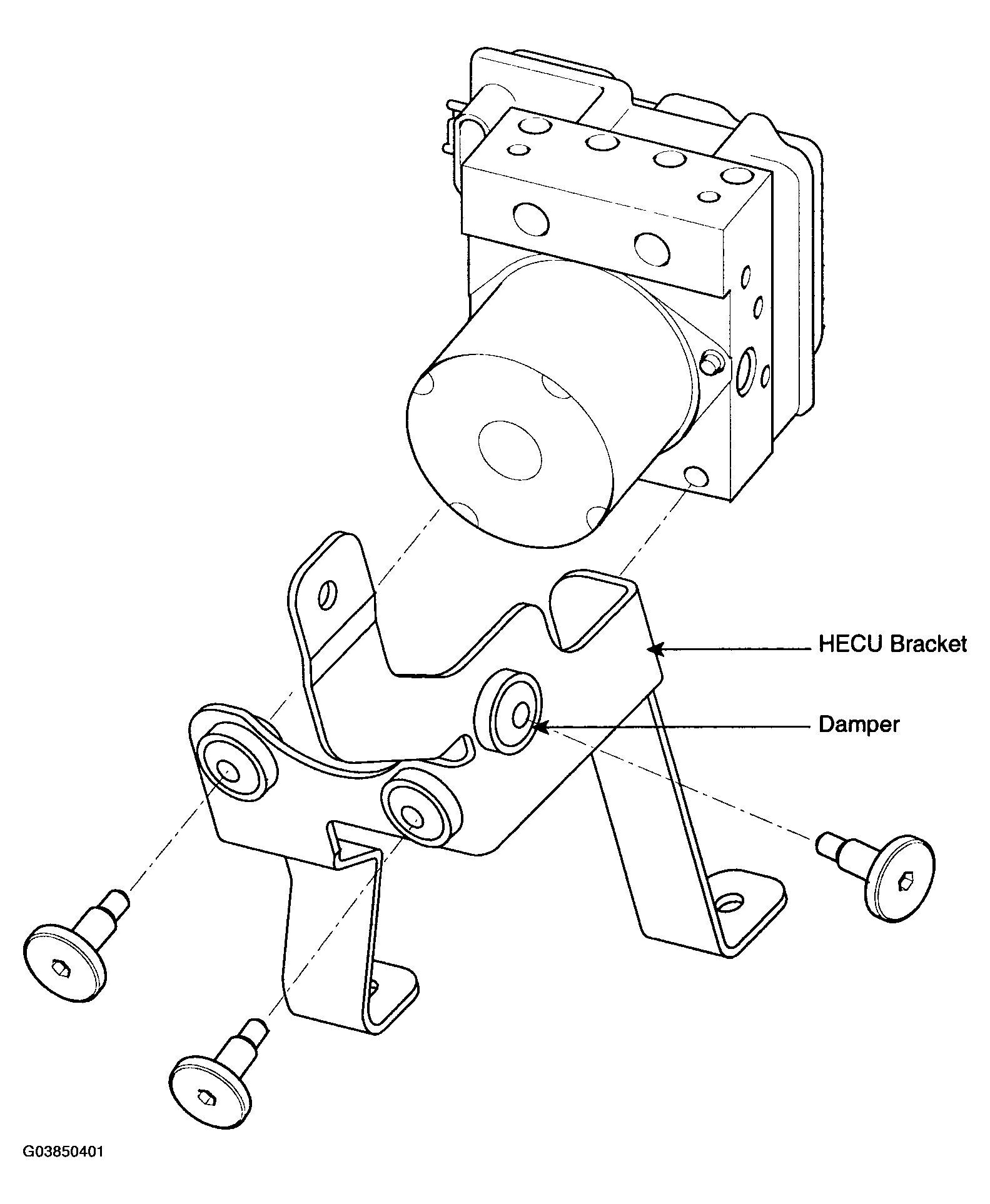 HECU Bracket

Damper

G03850401