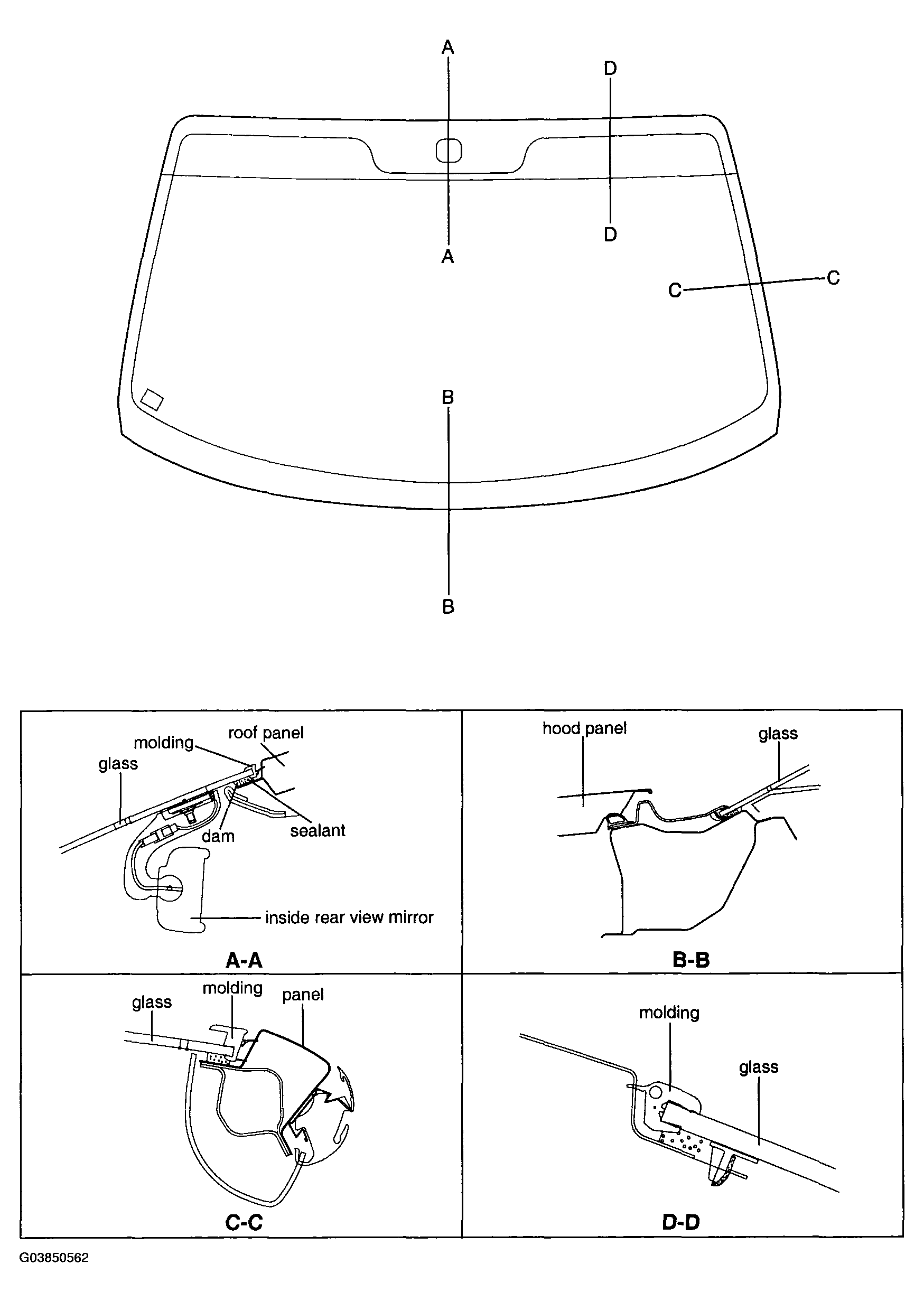 A
D
D
A
C
C
B
B

molding
roof panel
glass
dam
sealant
inside rear view mirror
A-A

hood panel
glass
B-B

glass
molding
panel
C-C

molding
glass
D-D

G03850562