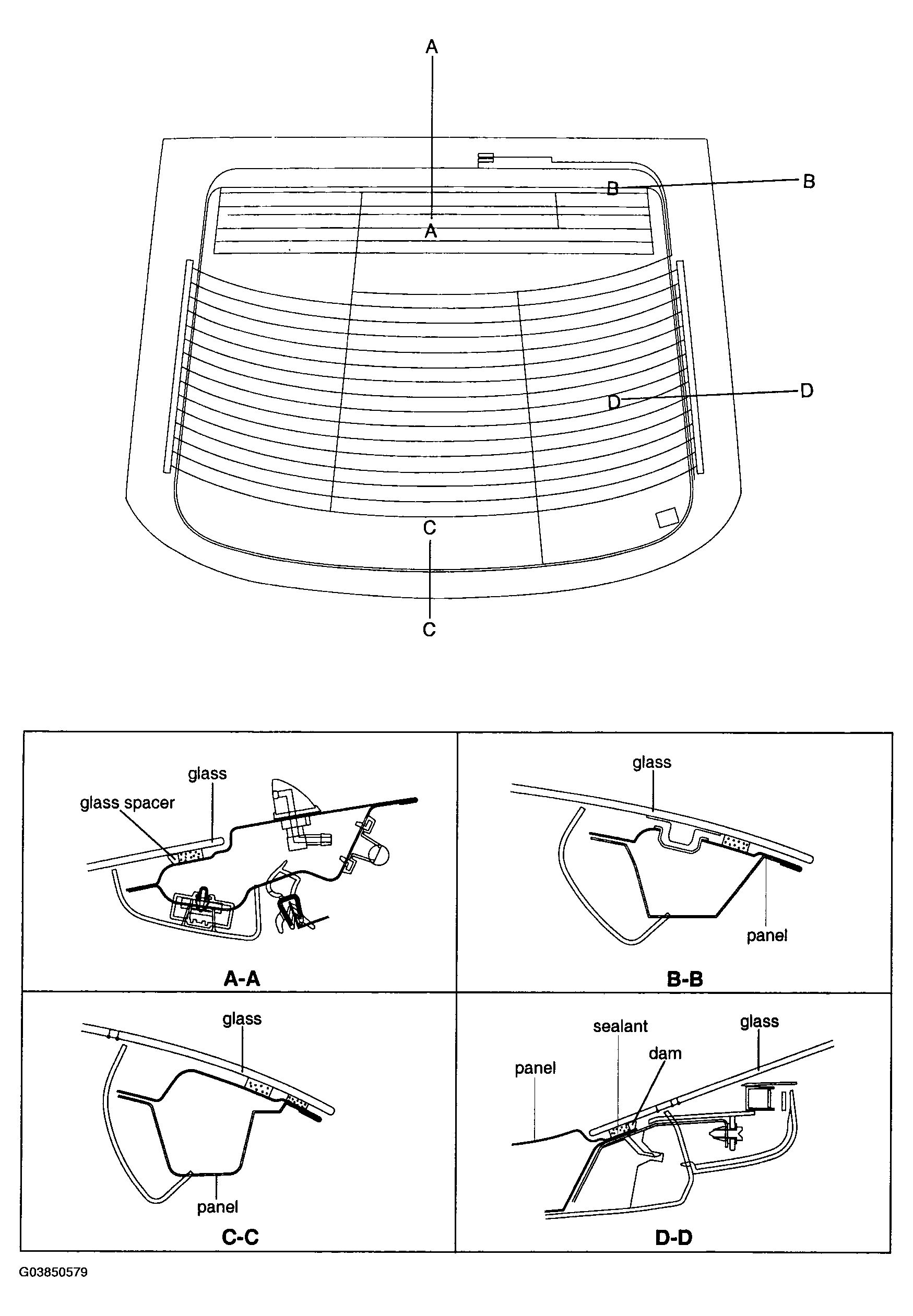 A

B

B

A

D

D

C

C

glass

glass spacer

A-A

glass

panel

B-B

glass

panel

C-C

sealant

glass

dam

panel

D-D

G03850579