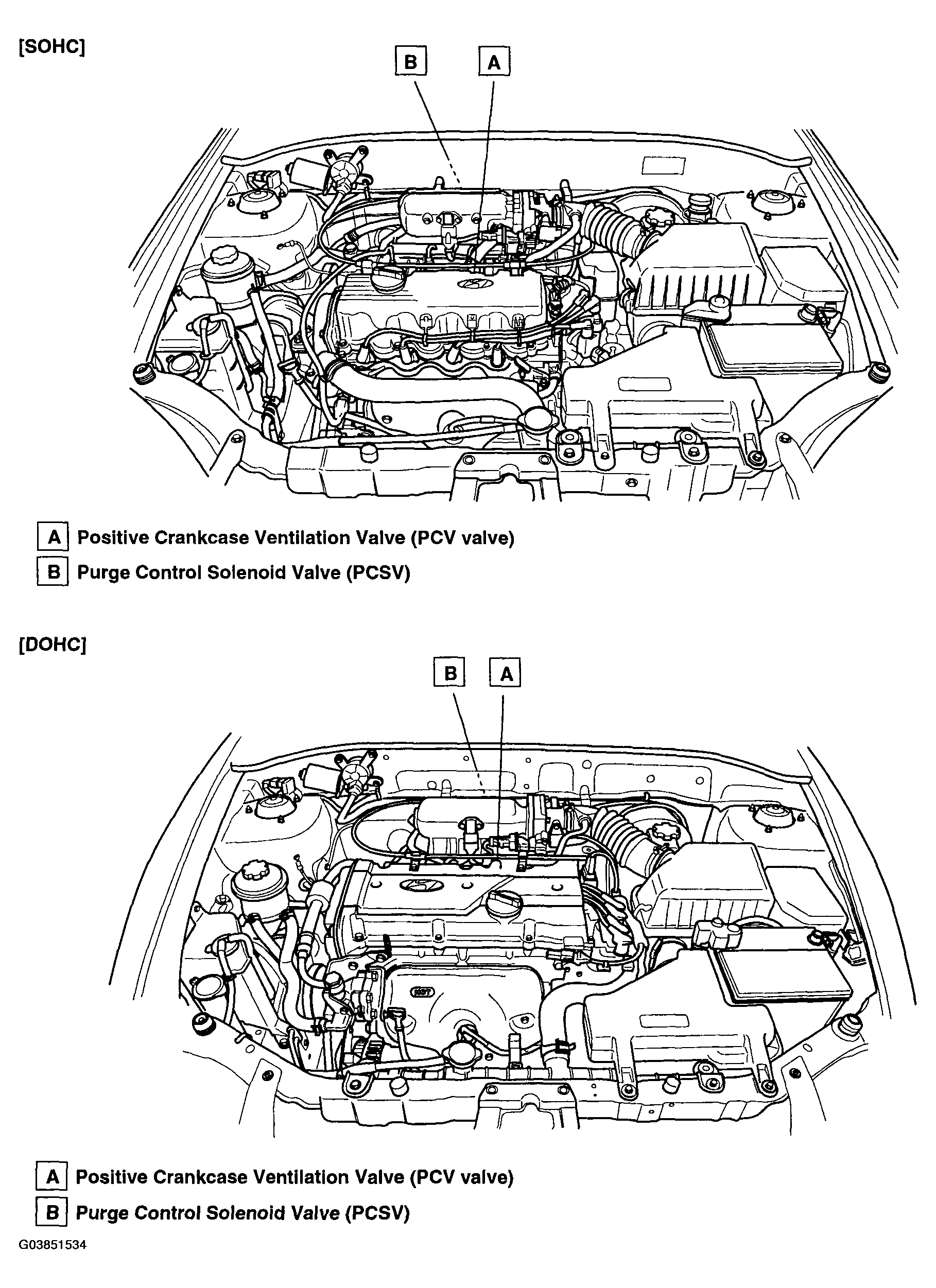 [SOHC]

B A

A Positive Crankcase Ventilation Valve (PCV valve)

B Purge Control Solenoid Valve (PCSV)

[DOHC]

B A

A Positive Crankcase Ventilation Valve (PCV valve)

B Purge Control Solenoid Valve (PCSV)

G03851534