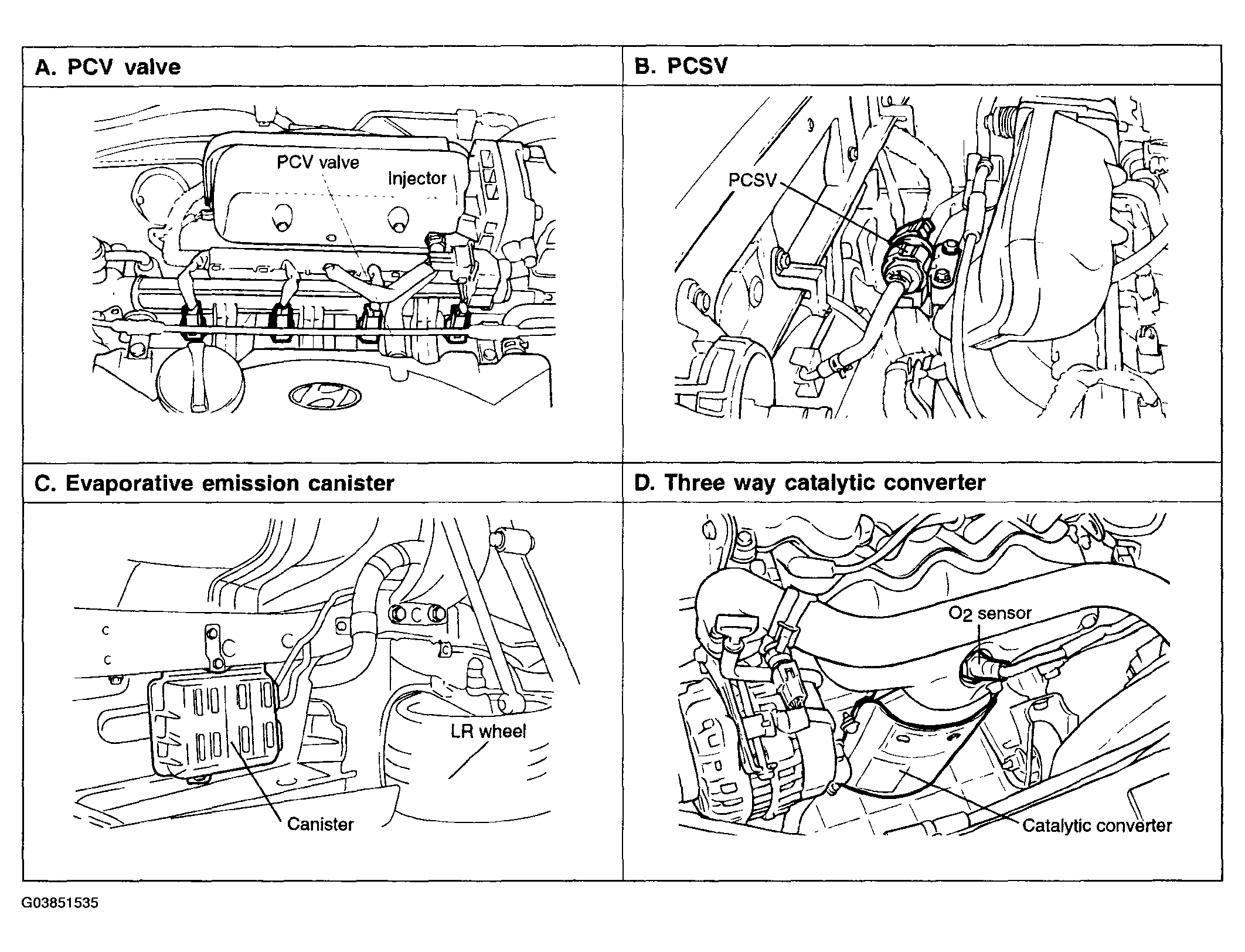 A. PCV valve

PCV valve
Injector

B. PCSV

PCSV

C. Evaporative emission canister

LR wheel
Canister

D. Three way catalytic converter

$O_2$ sensor
Catalytic converter

G03851535