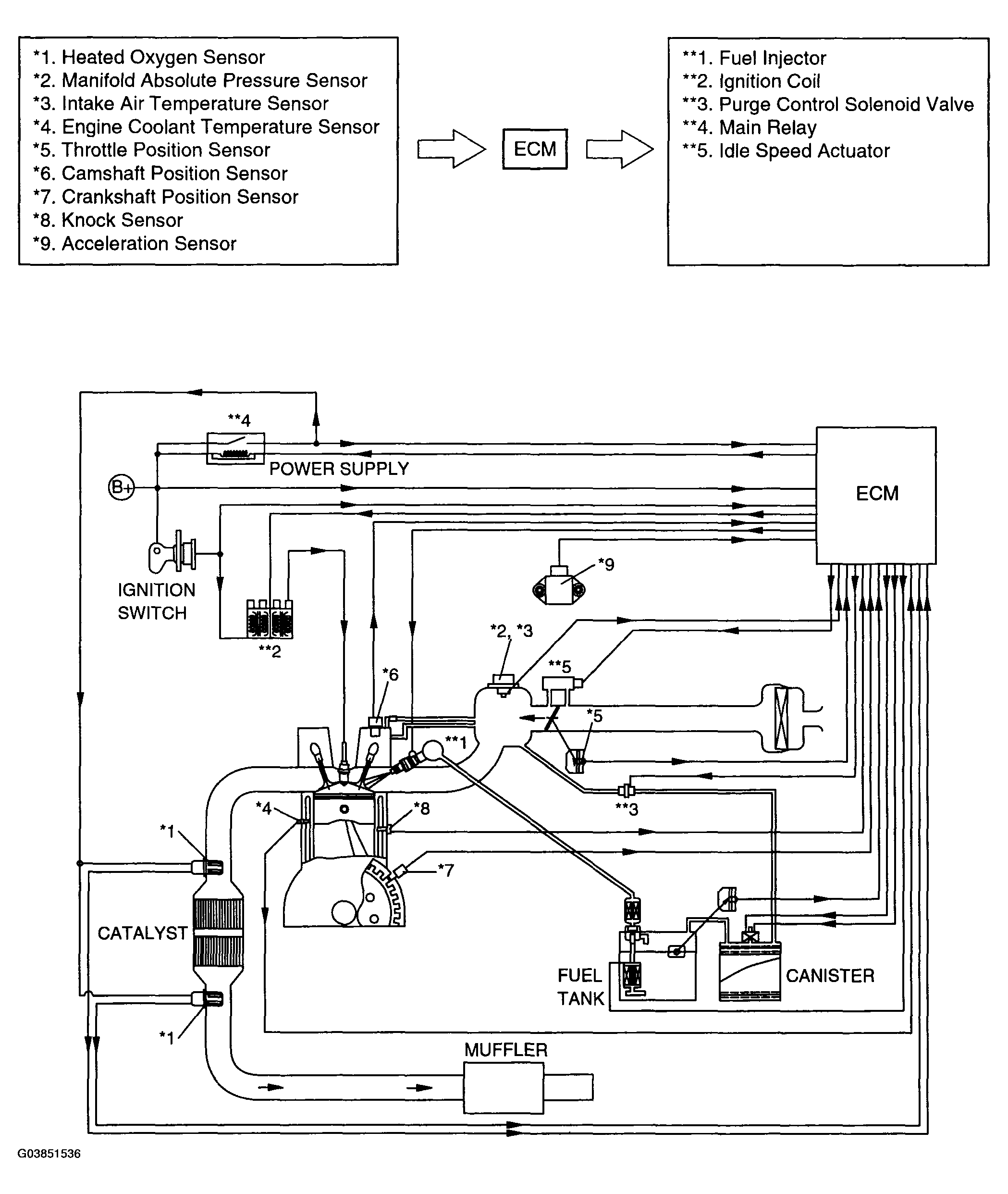 *1. Heated Oxygen Sensor
*2. Manifold Absolute Pressure Sensor
*3. Intake Air Temperature Sensor
*4. Engine Coolant Temperature Sensor
*5. Throttle Position Sensor
*6. Camshaft Position Sensor
*7. Crankshaft Position Sensor
*8. Knock Sensor
*9. Acceleration Sensor

ECM

**1. Fuel Injector
**2. Ignition Coil
**3. Purge Control Solenoid Valve
**4. Main Relay
**5. Idle Speed Actuator

**4
POWER SUPPLY
B+
ECM
IGNITION SWITCH
*9
**2
*2, *3
**5
*6
*5
**1
**3
*4
*8
*1
*7
CATALYST
FUEL TANK
CANISTER
*1
MUFFLER

G03851536