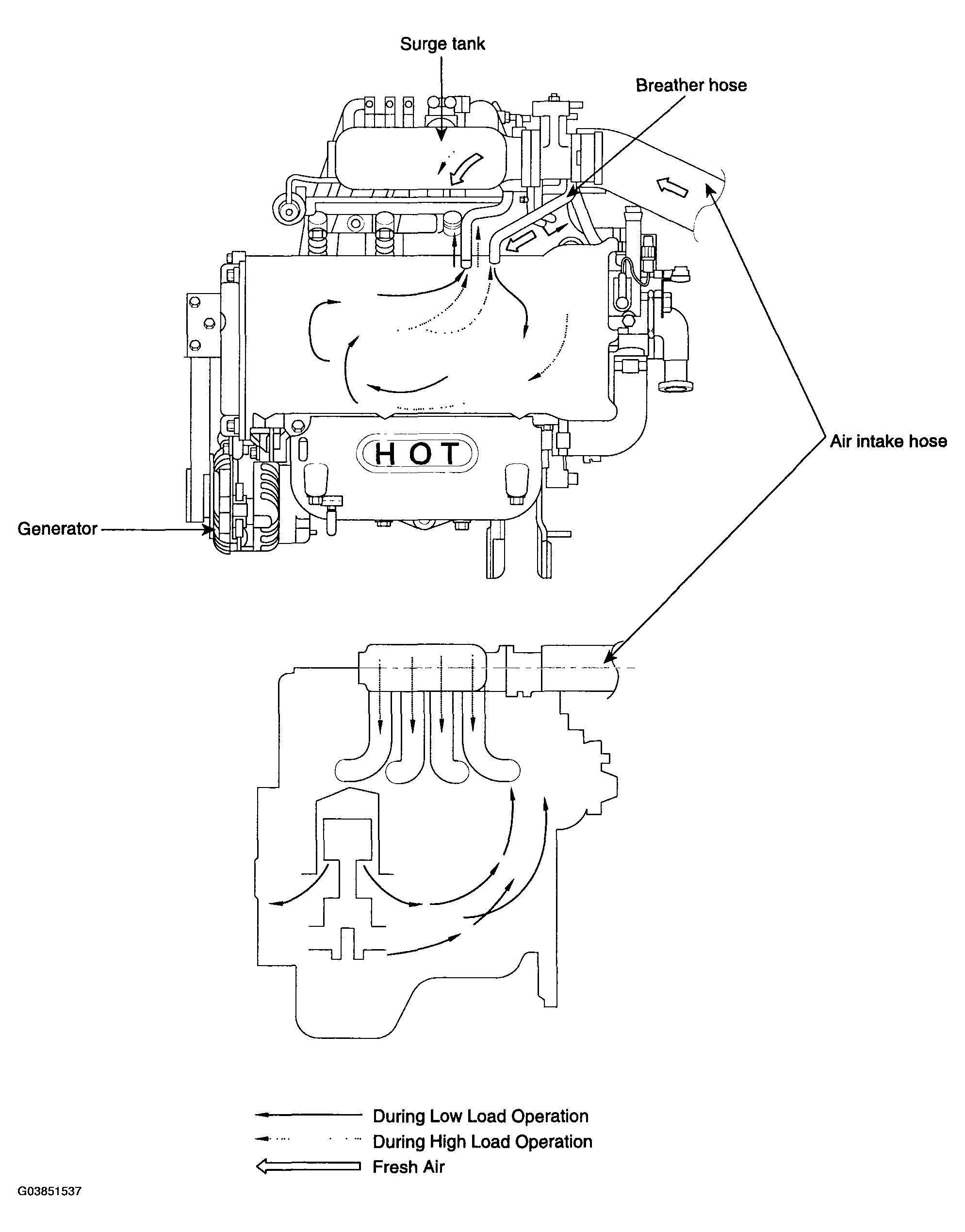 Surge tank

Breather hose

HOT

Air intake hose

Generator

During Low Load Operation

During High Load Operation

Fresh Air

G03851537