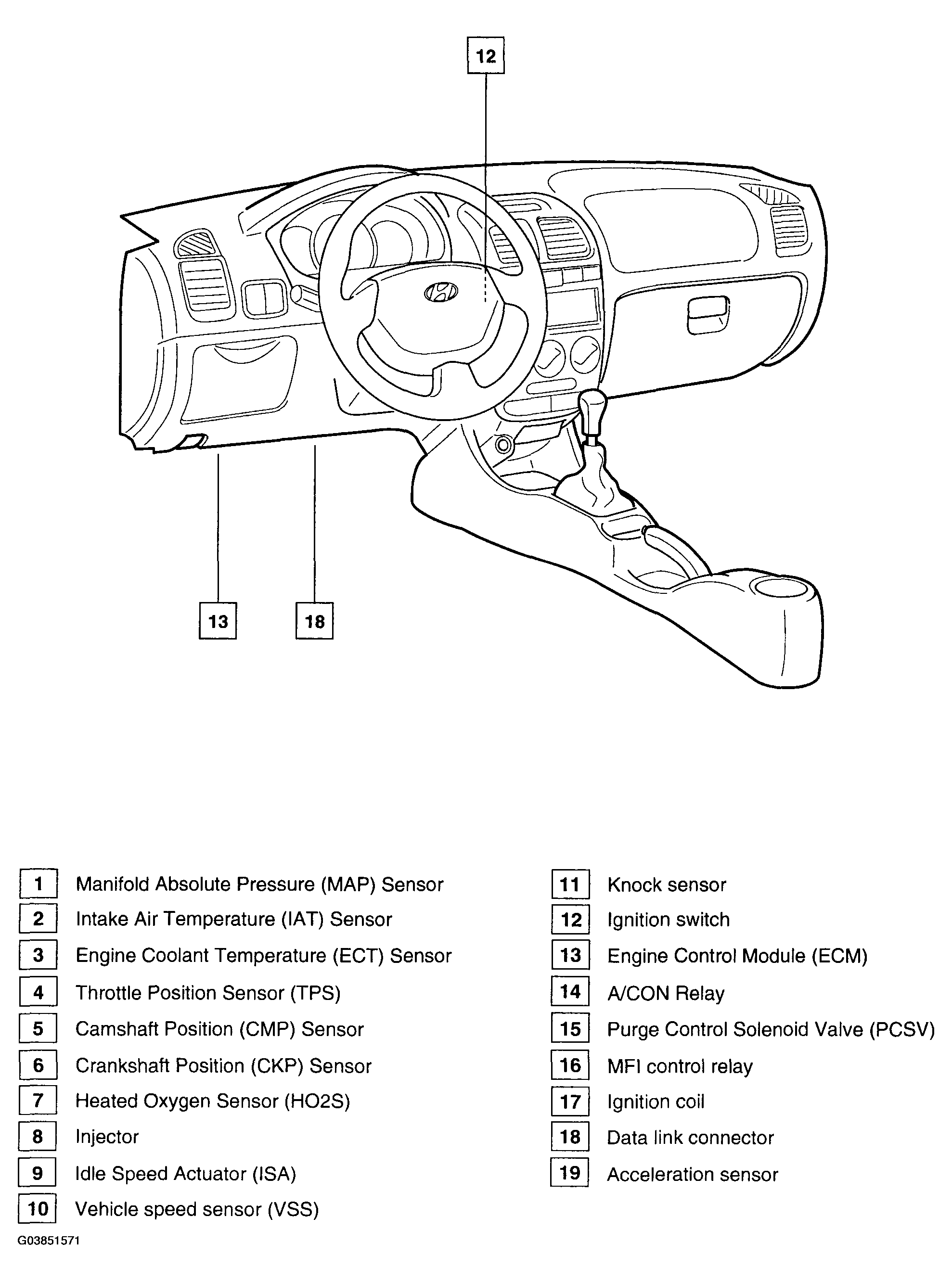 12

13

18

1 Manifold Absolute Pressure (MAP) Sensor
2 Intake Air Temperature (IAT) Sensor
3 Engine Coolant Temperature (ECT) Sensor
4 Throttle Position Sensor (TPS)
5 Camshaft Position (CMP) Sensor
6 Crankshaft Position (CKP) Sensor
7 Heated Oxygen Sensor (HO2S)
8 Injector
9 Idle Speed Actuator (ISA)
10 Vehicle speed sensor (VSS)

11 Knock sensor
12 Ignition switch
13 Engine Control Module (ECM)
14 A/CON Relay
15 Purge Control Solenoid Valve (PCSV)
16 MFI control relay
17 Ignition coil
18 Data link connector
19 Acceleration sensor

G03851571