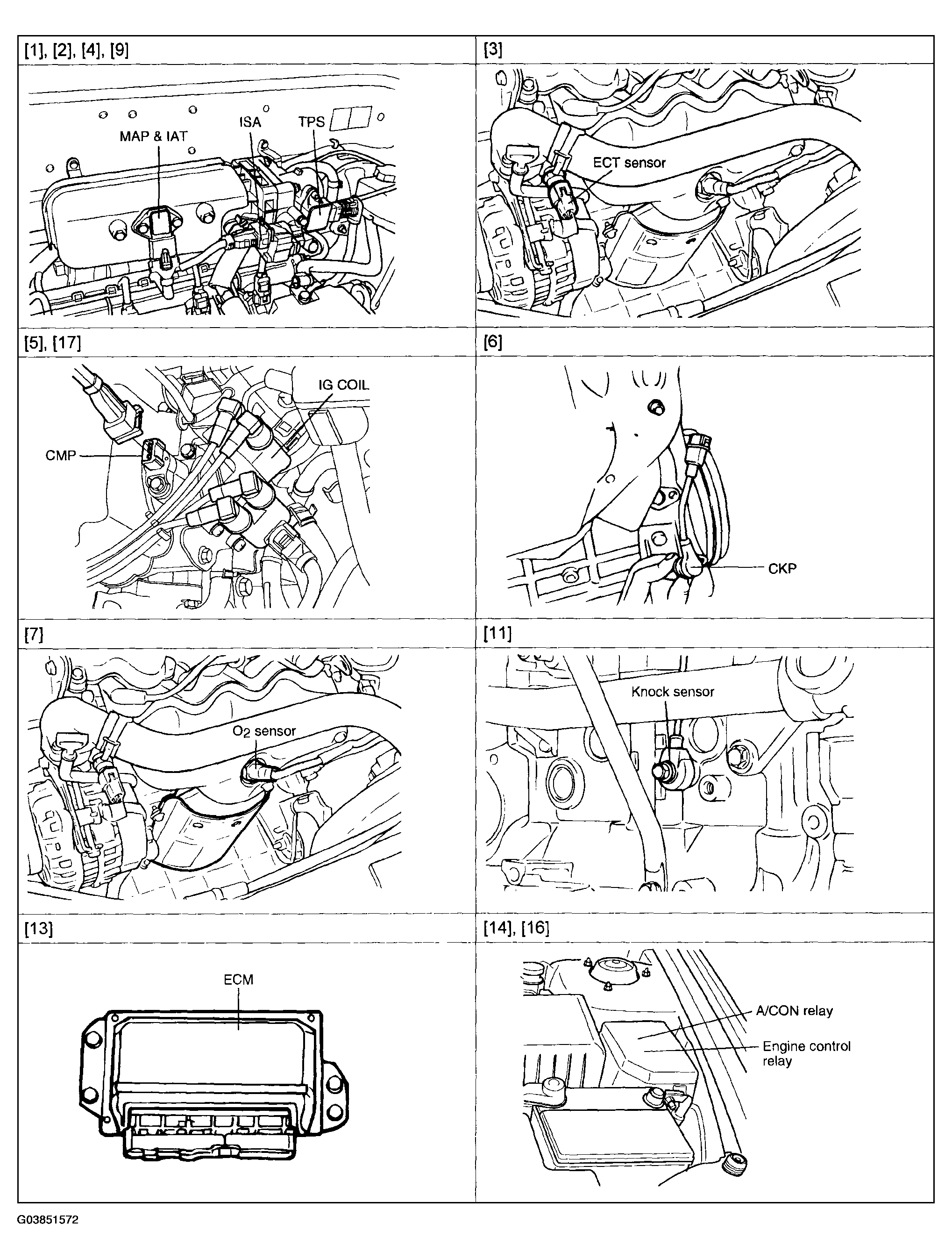 [1], [2], [4], [9]

MAP & IAT

ISA

TPS

[3]

ECT sensor

[5], [17]

IG COIL

CMP

[6]

CKP

[7]

$O_2$ sensor

[11]

Knock sensor

[13]

ECM

[14], [16]

A/CON relay

Engine control relay

G03851572