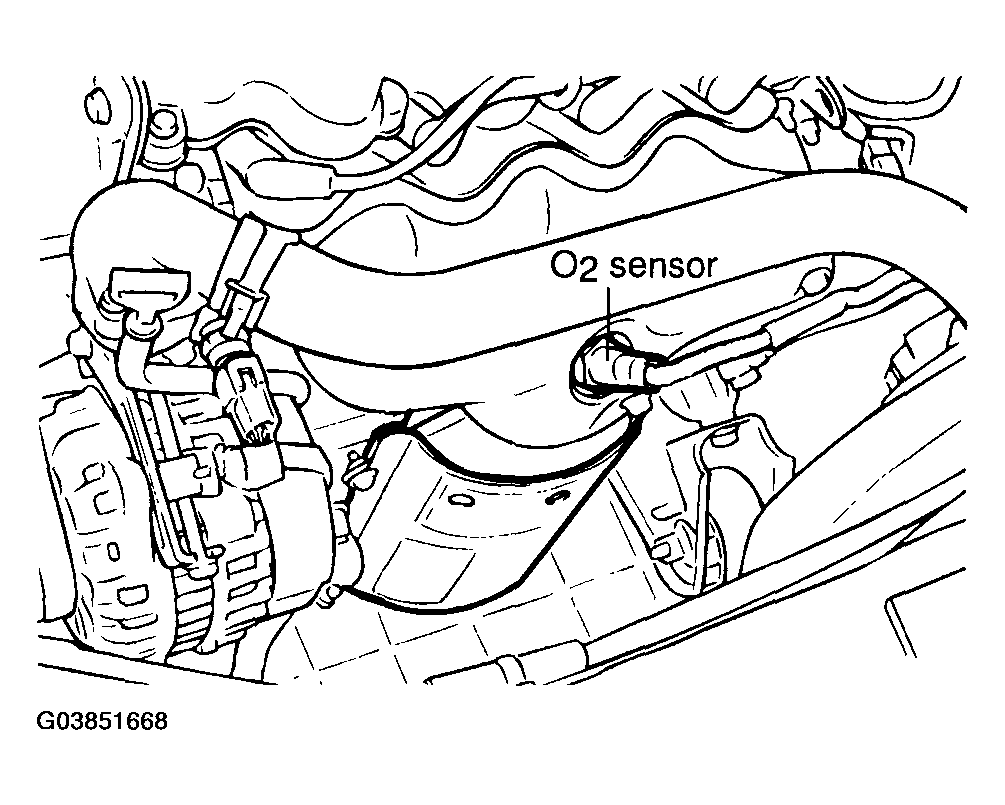 $O_2$ sensor

G03851668