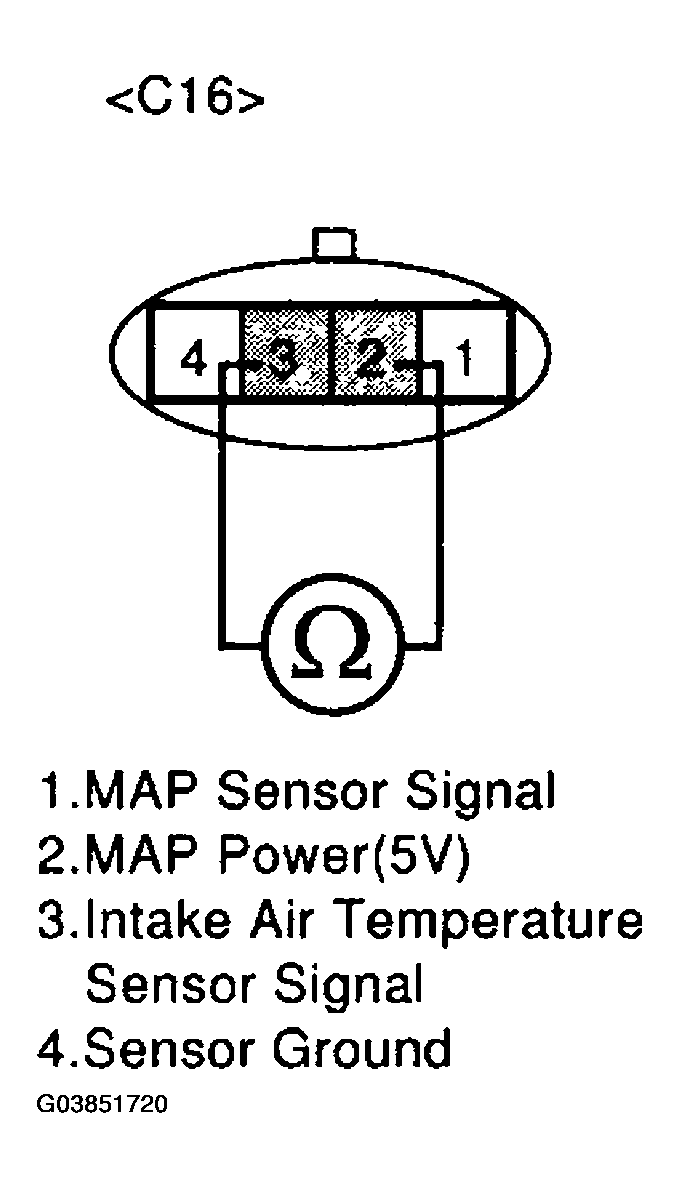 <C16>

4 3 2 1

Ω

1.MAP Sensor Signal
2.MAP Power(5V)
3.Intake Air Temperature Sensor Signal
4.Sensor Ground

G03851720