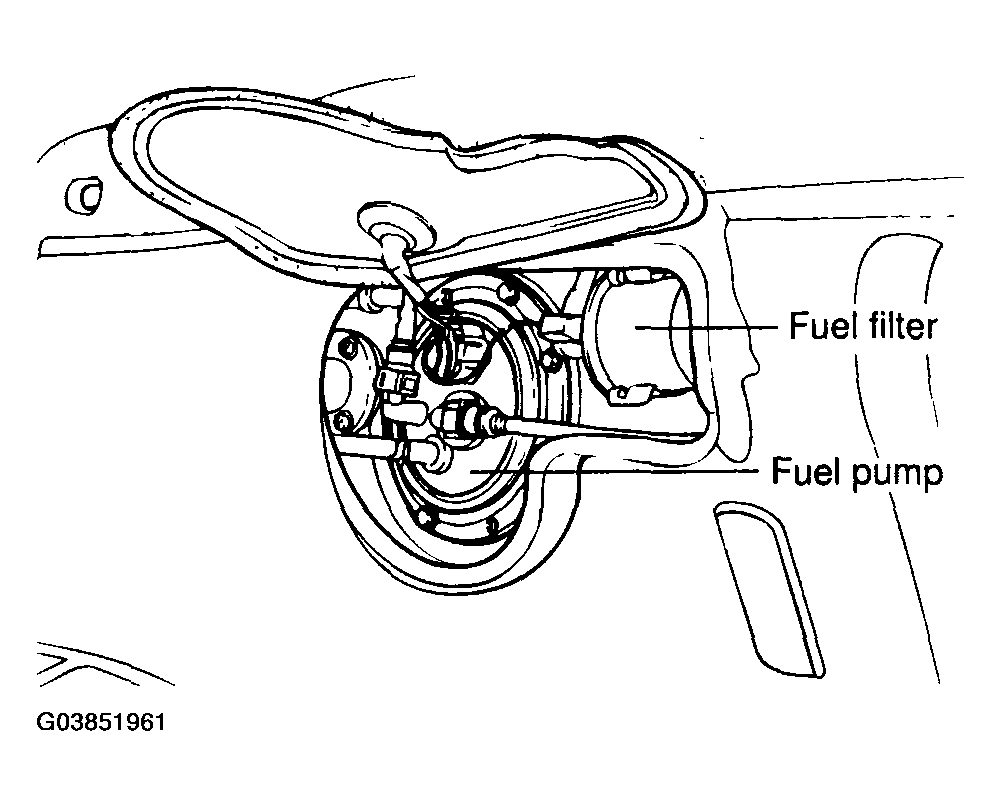 Fuel filter

Fuel pump

G03851961