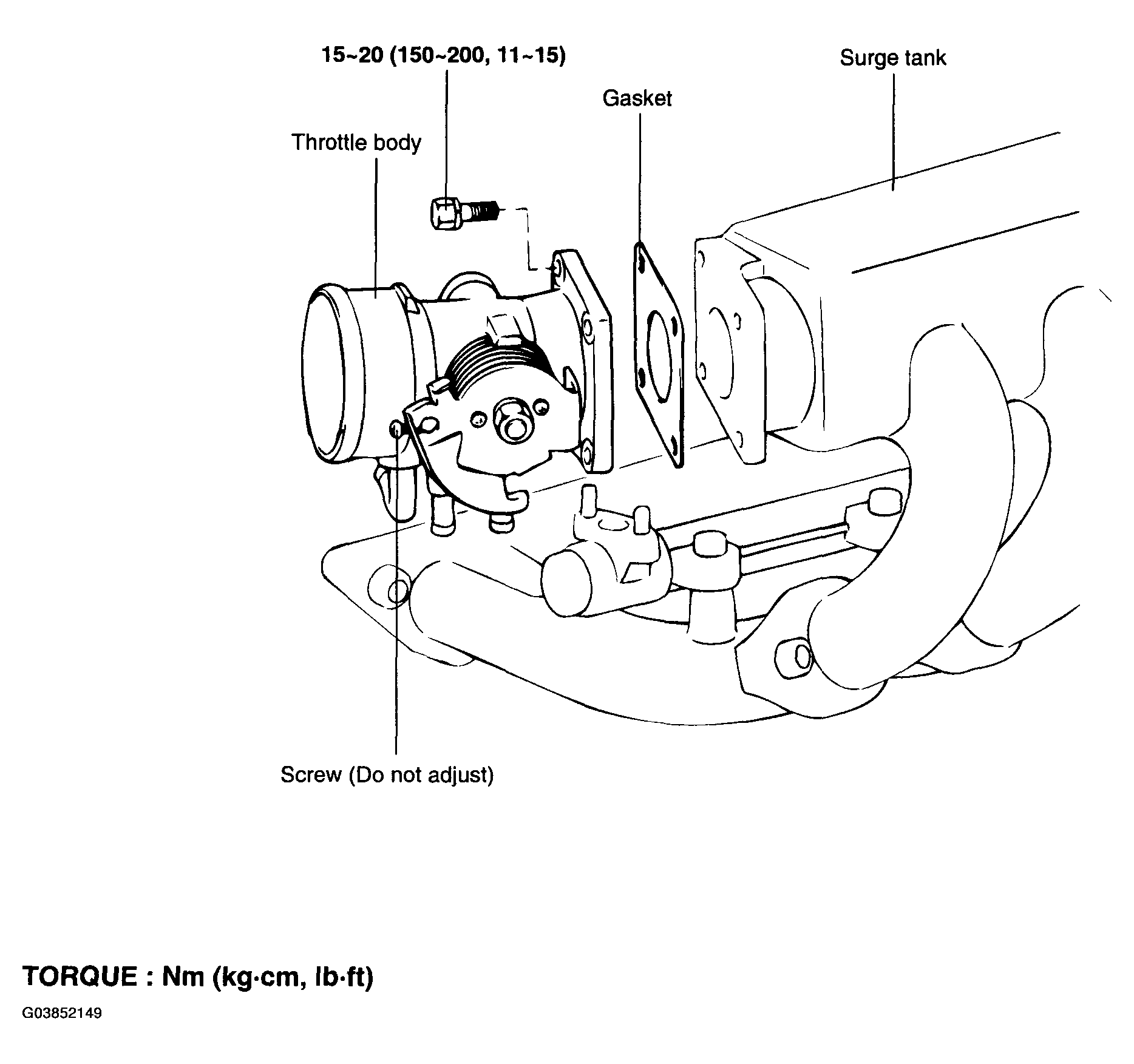 15~20 (150~200, 11~15)

Surge tank

Gasket

Throttle body

Screw (Do not adjust)

TORQUE : Nm (kg·cm, lb·ft)

G03852149