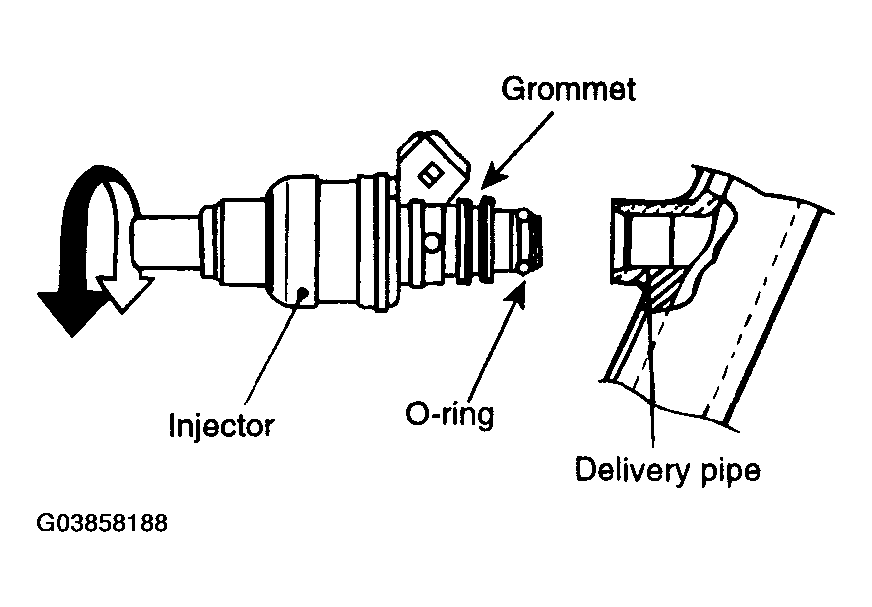 Grommet

Injector

O-ring

Delivery pipe

G03858188