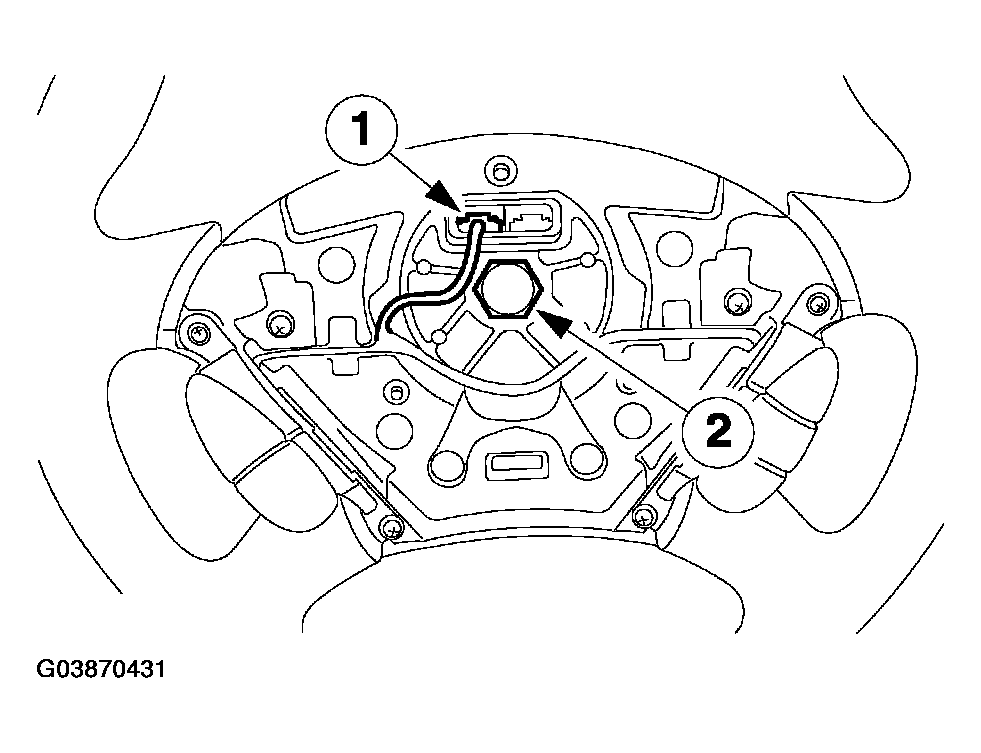 1

2

G03870431