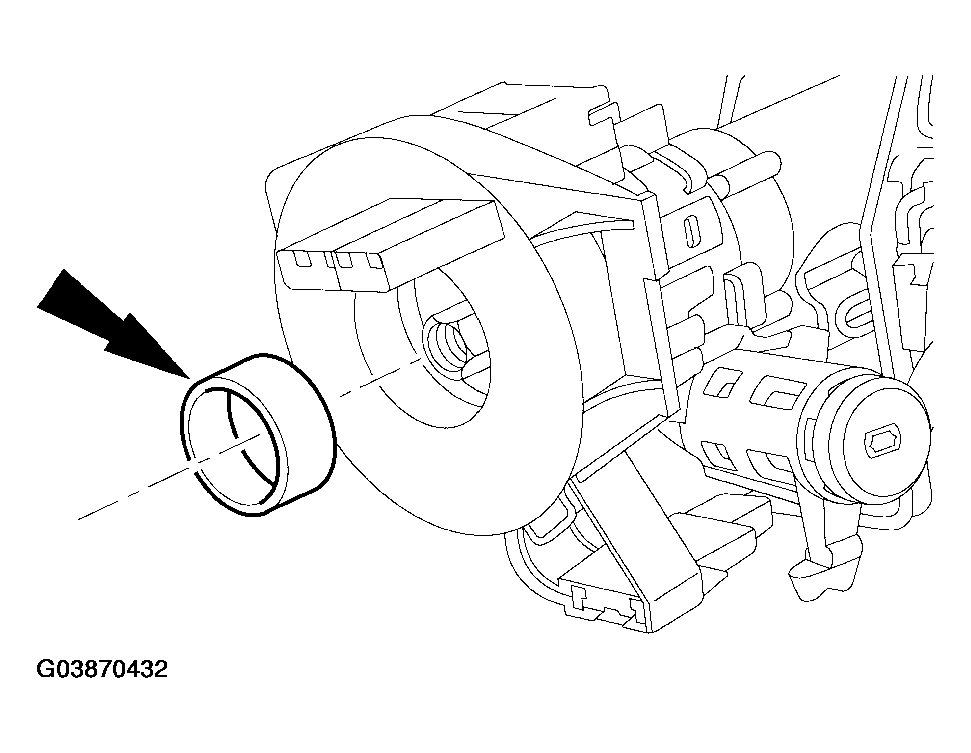 G03870432