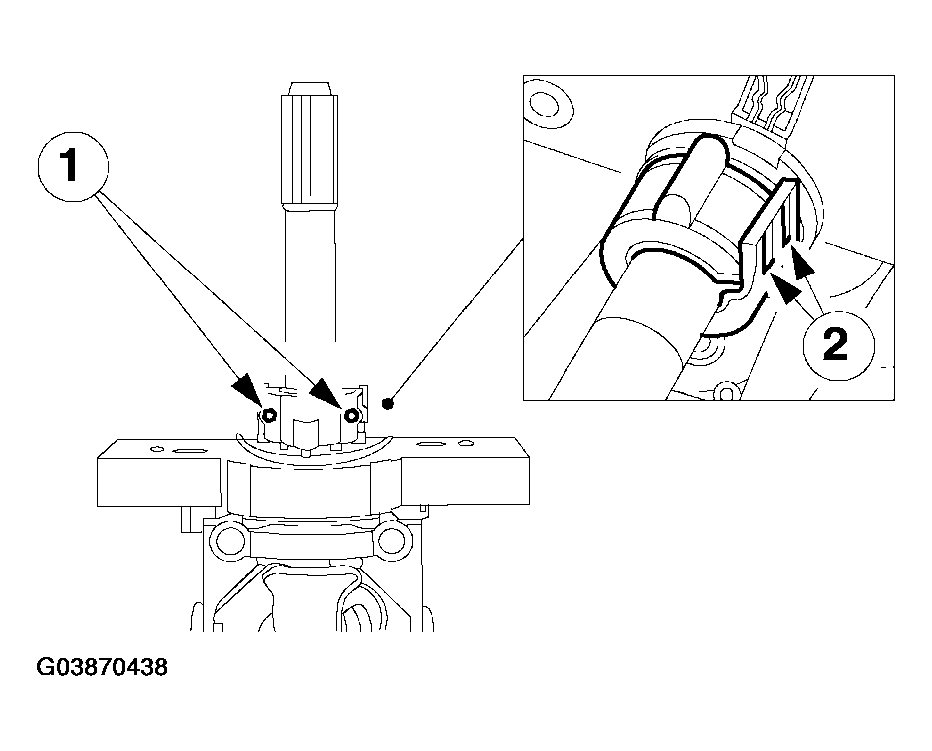 1

2

G03870438