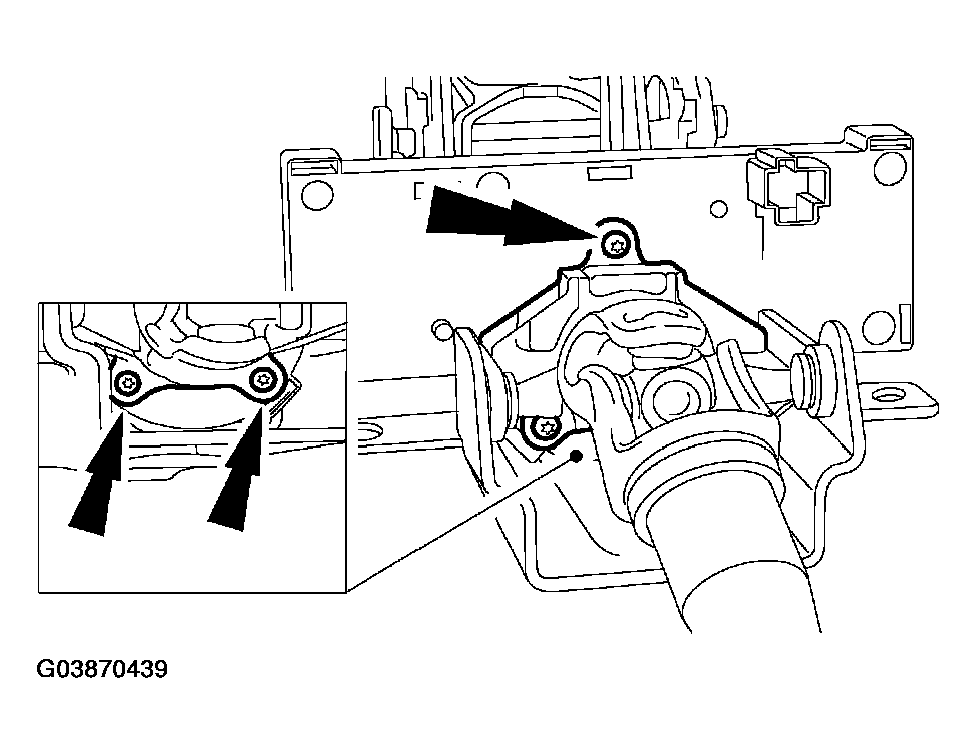 G03870439