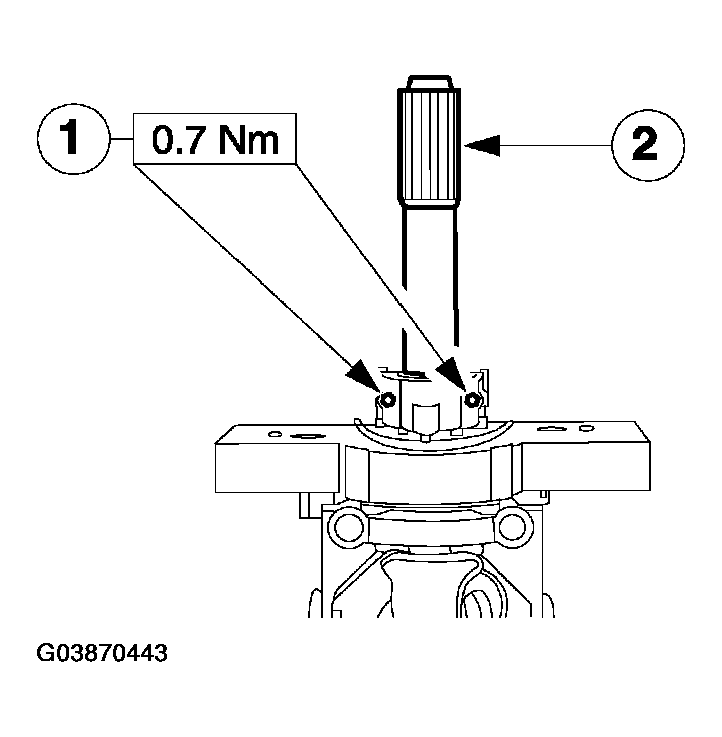 1
0.7 Nm
2
G03870443