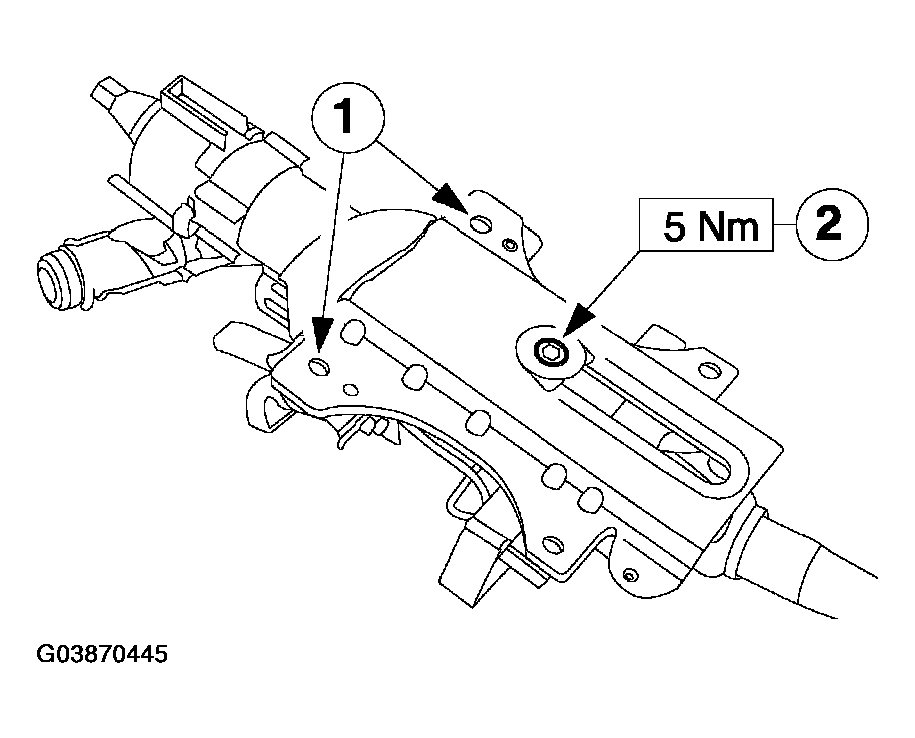 1

5 Nm

2

G03870445