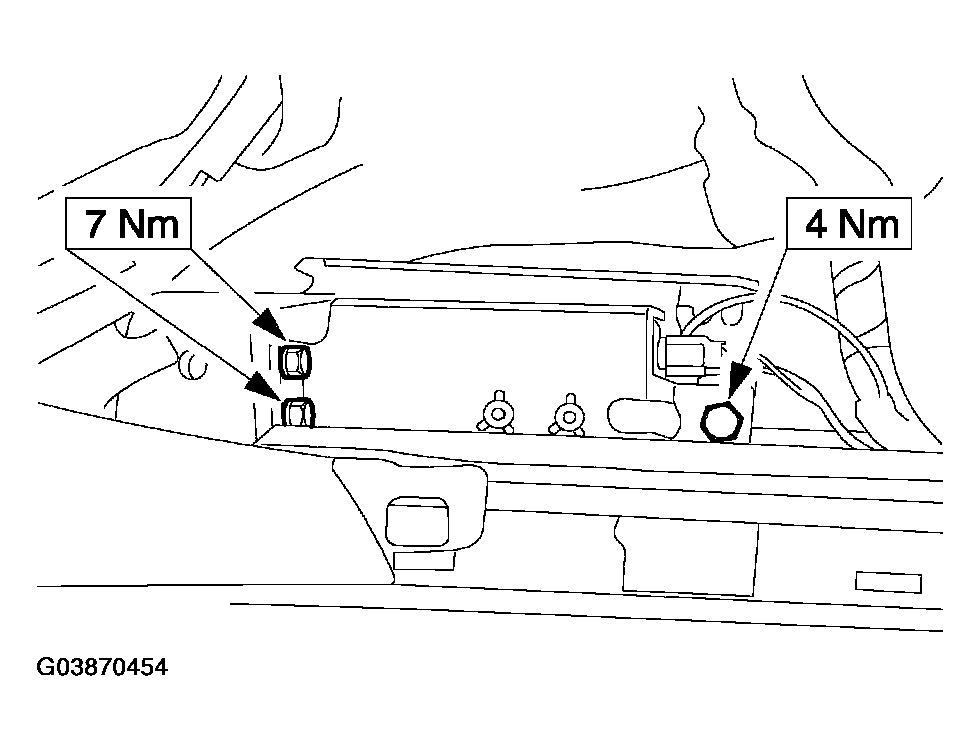 7 Nm

4 Nm

G03870454