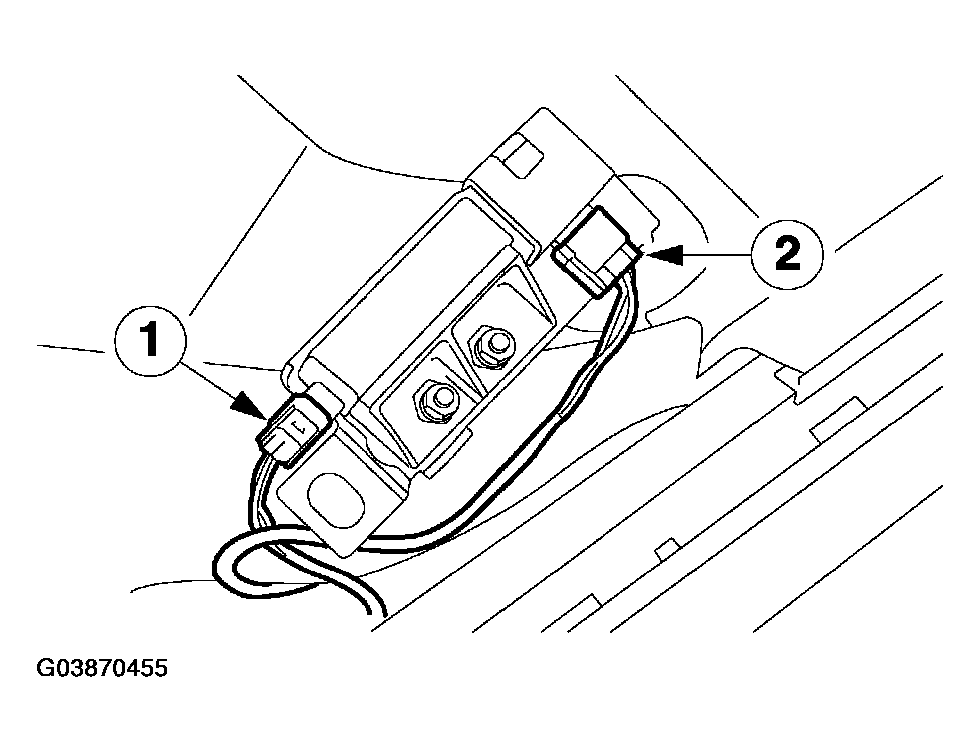 1

2

G03870455