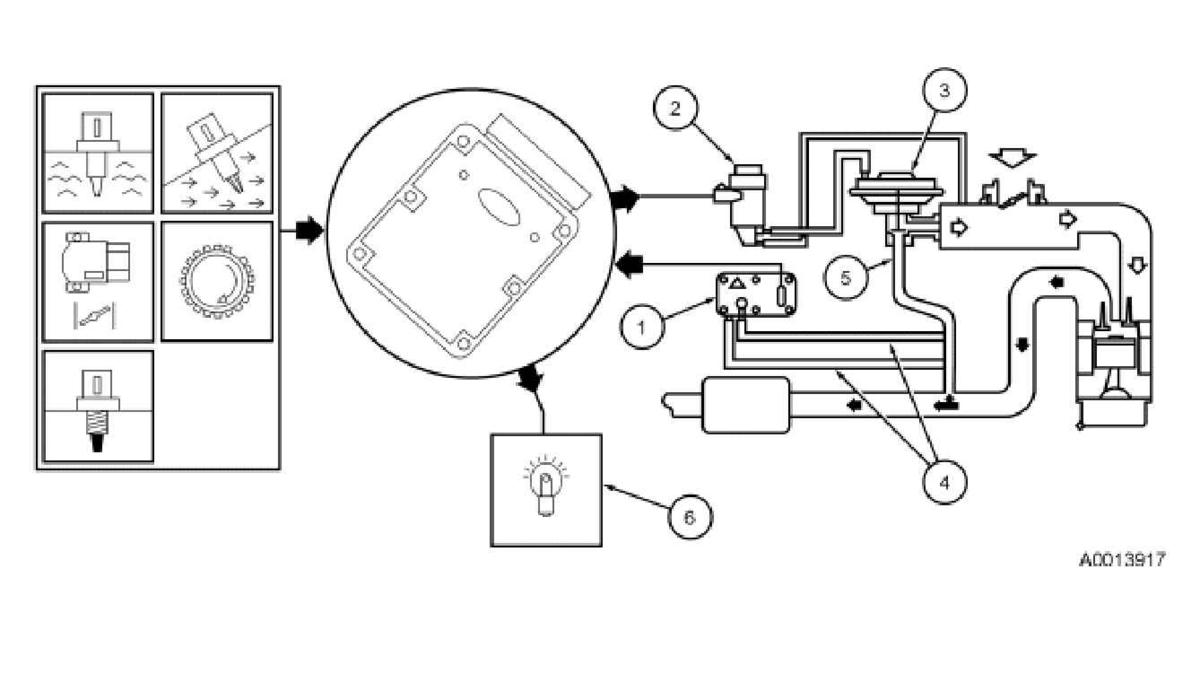 2
3
5
1
4
6
A0013917