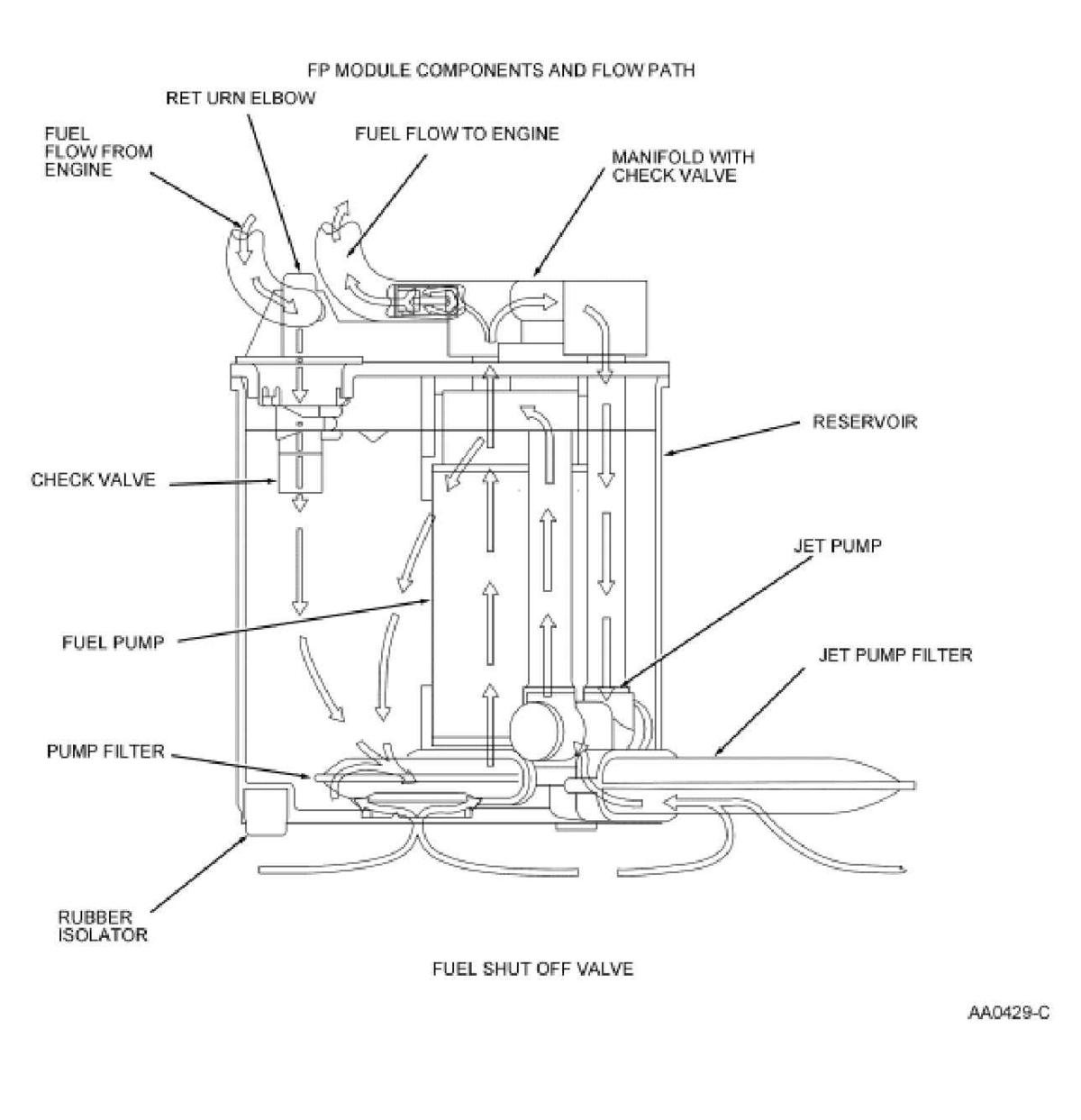 FP MODULE COMPONENTS AND FLOW PATH

RET URN ELBOW

FUEL FLOW FROM ENGINE

FUEL FLOW TO ENGINE

MANIFOLD WITH CHECK VALVE

RESERVOIR

CHECK VALVE

JET PUMP

FUEL PUMP

JET PUMP FILTER

PUMP FILTER

RUBBER ISOLATOR

FUEL SHUT OFF VALVE

AA0429-C