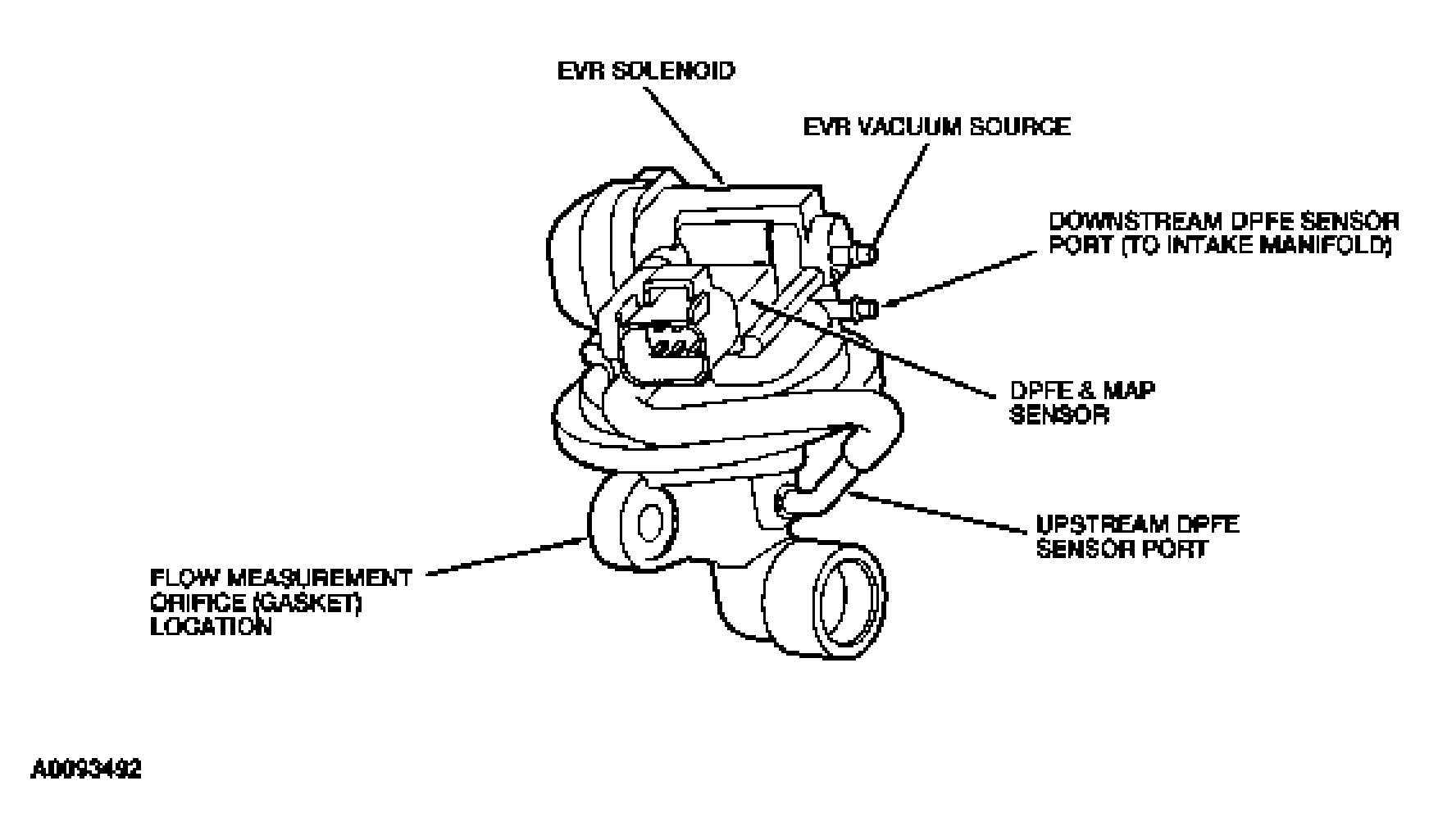 EVR SOLENOID

EVR VACUUM SOURCE

DOWNSTREAM DPFE SENSOR PORT (TO INTAKE MANIFOLD)

DPFE & MAP SENSOR

UPSTREAM DPFE SENSOR PORT

FLOW MEASUREMENT ORIFICE (GASKET) LOCATION

A0093492