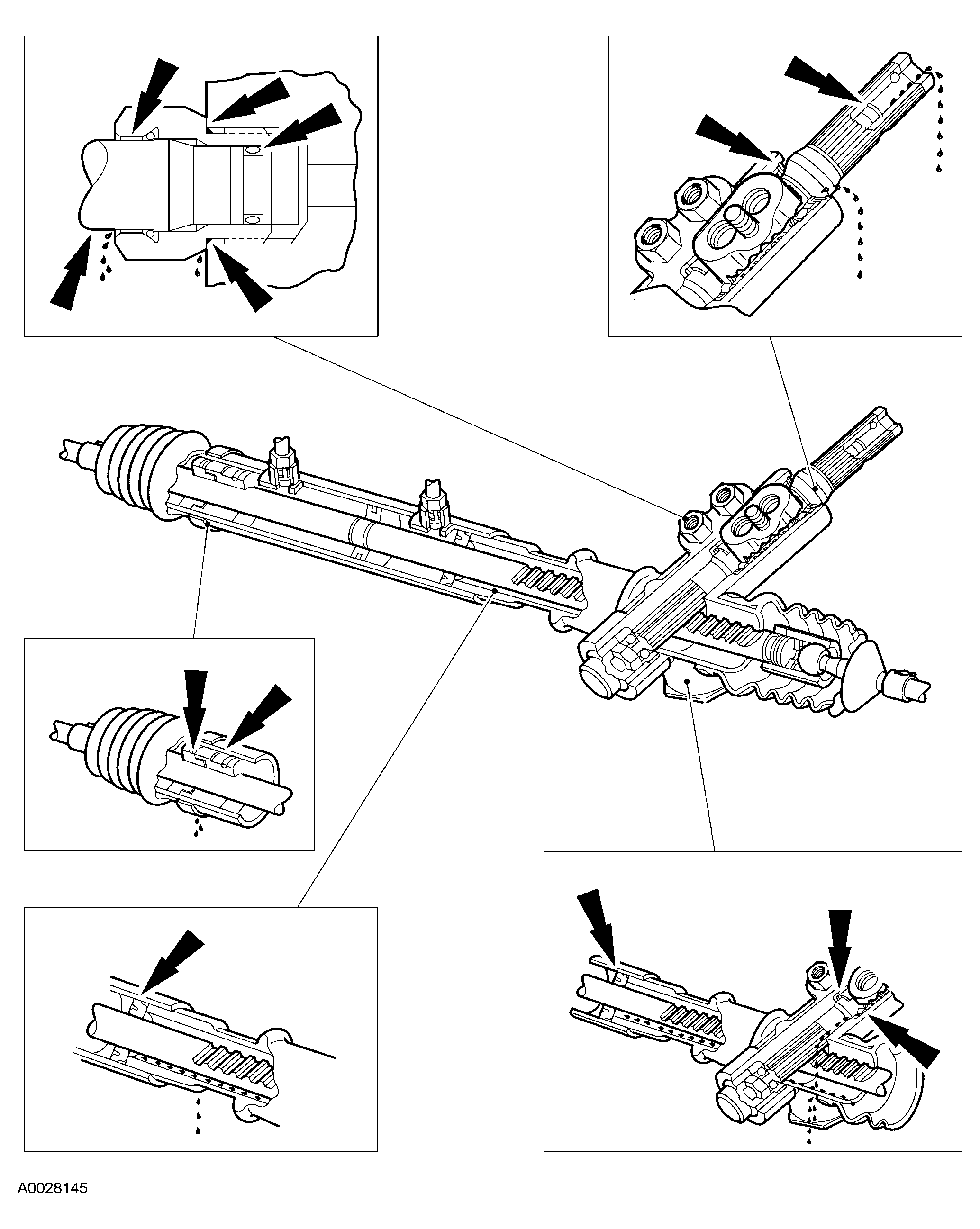 A0028145