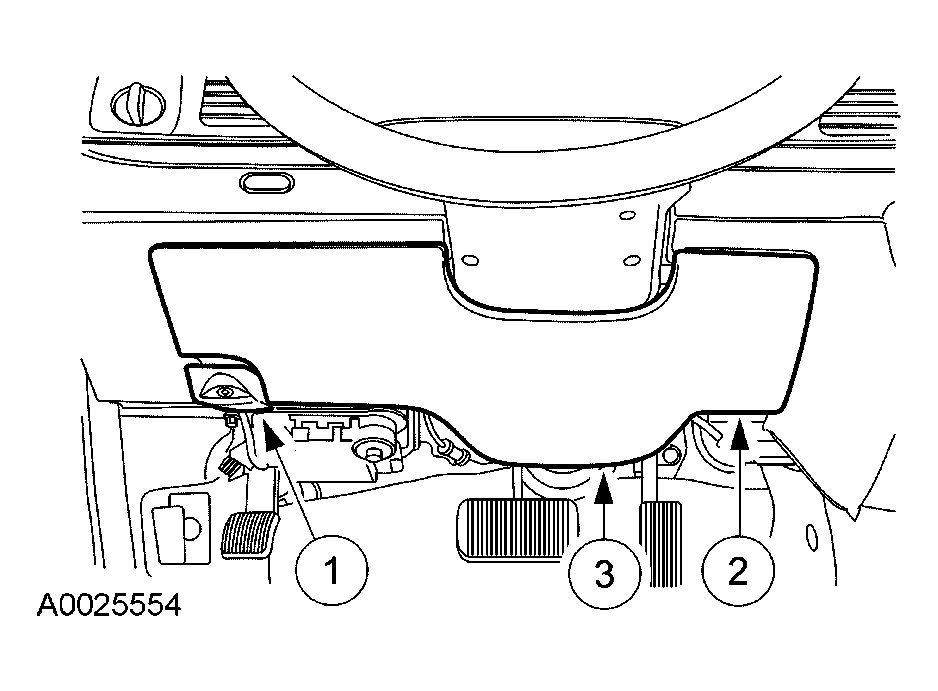 1
3
2
A0025554