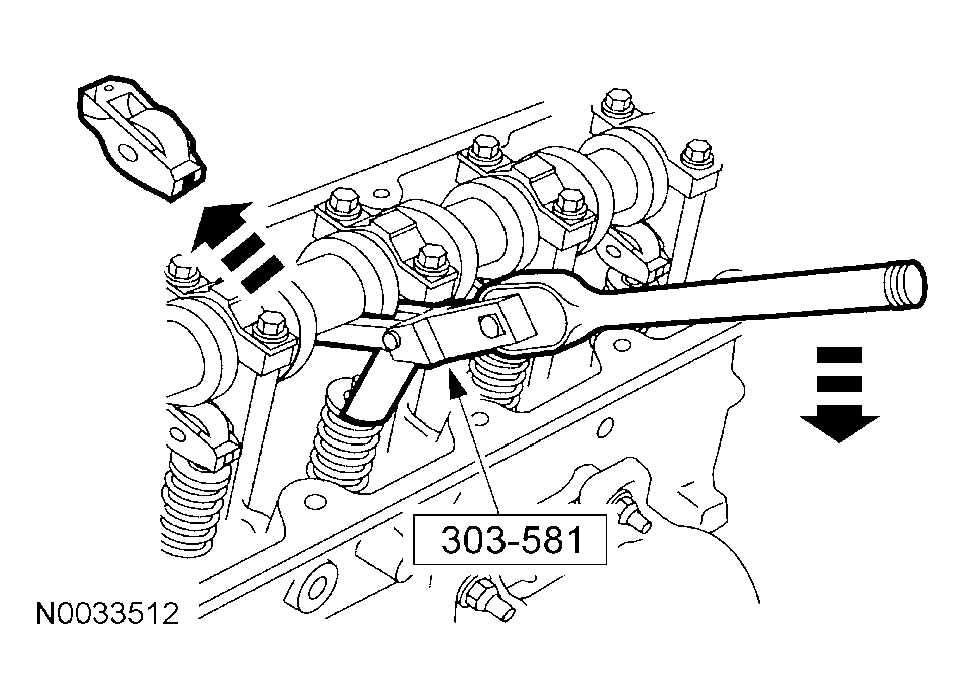 303-581

N0033512