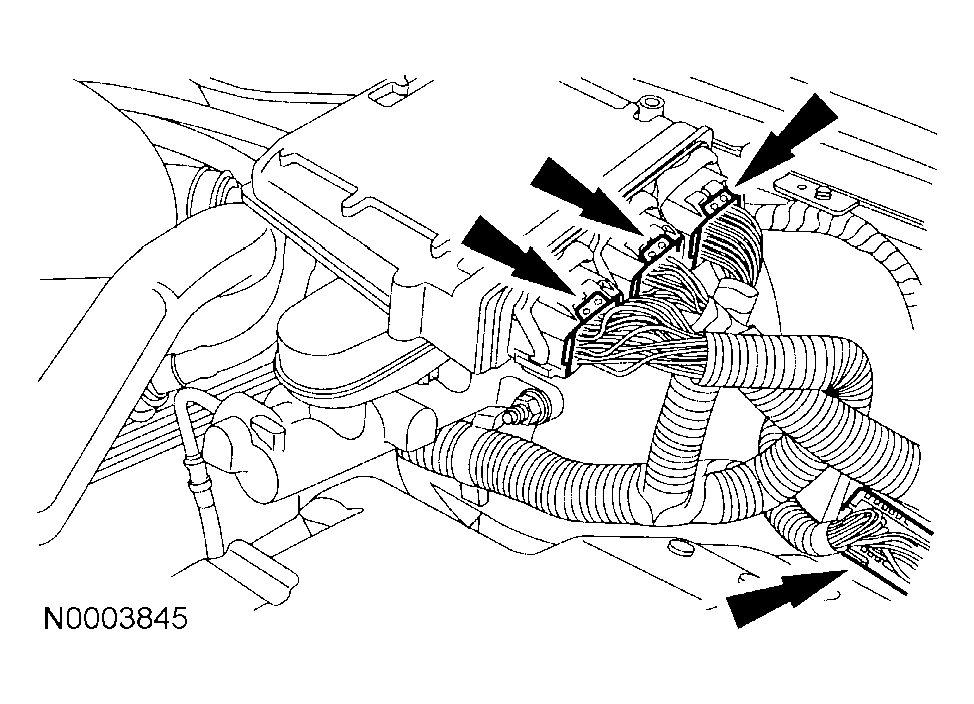 N0003845