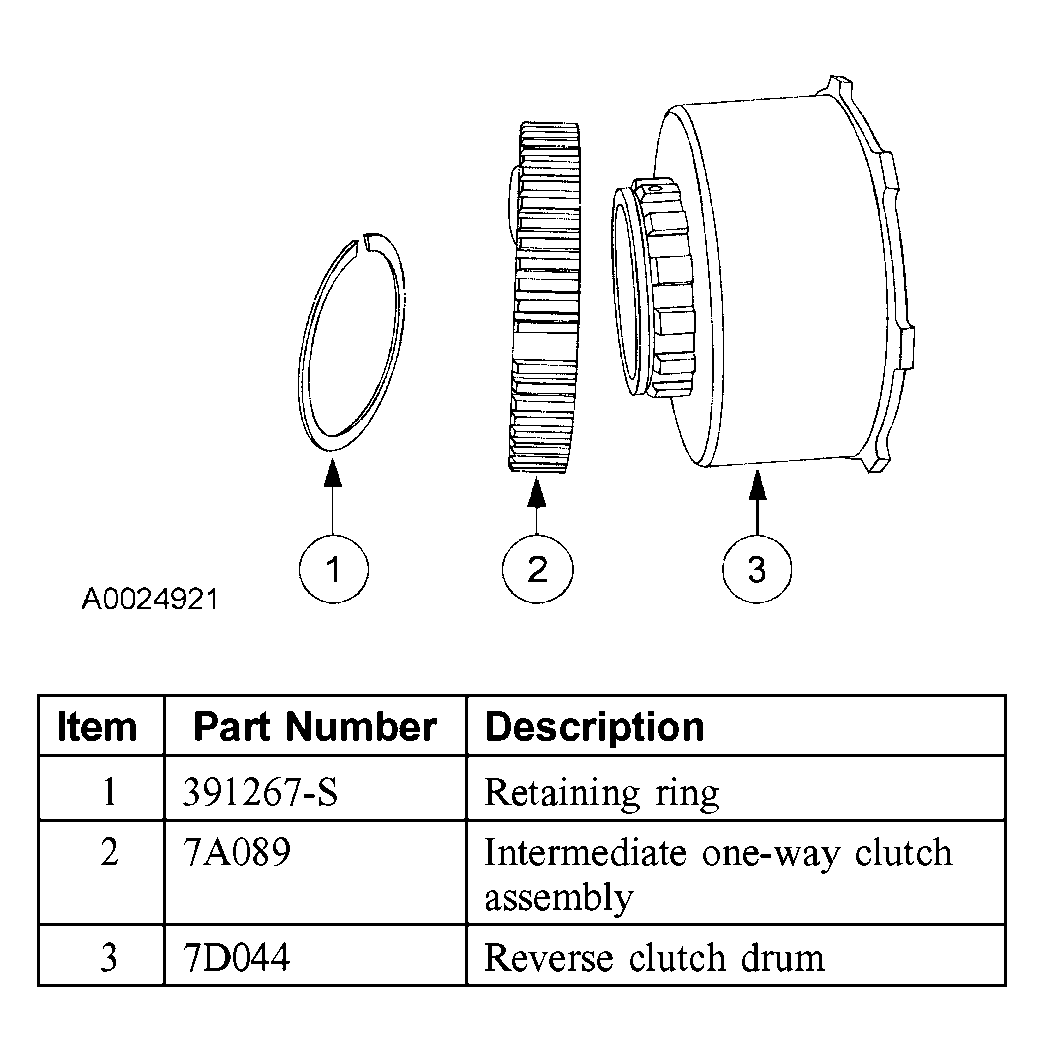 1

2

3

A0024921

| Item | Part Number | Description |
|---|---|---|
| 1 | 391267-S | Retaining ring |
| 2 | 7A089 | Intermediate one-way clutch assembly |
| 3 | 7D044 | Reverse clutch drum |