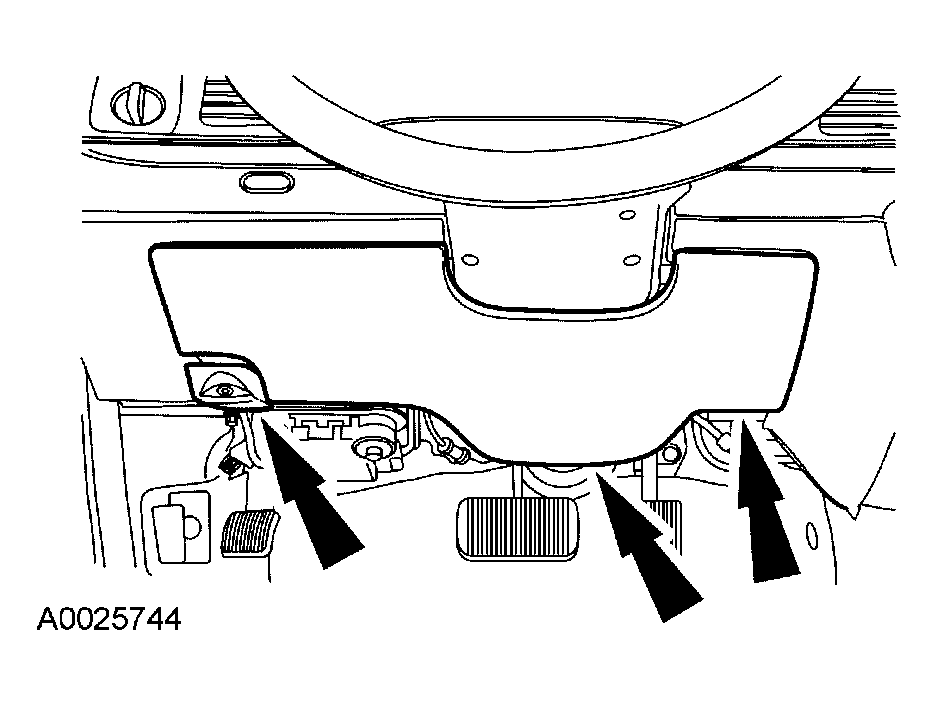 A0025744