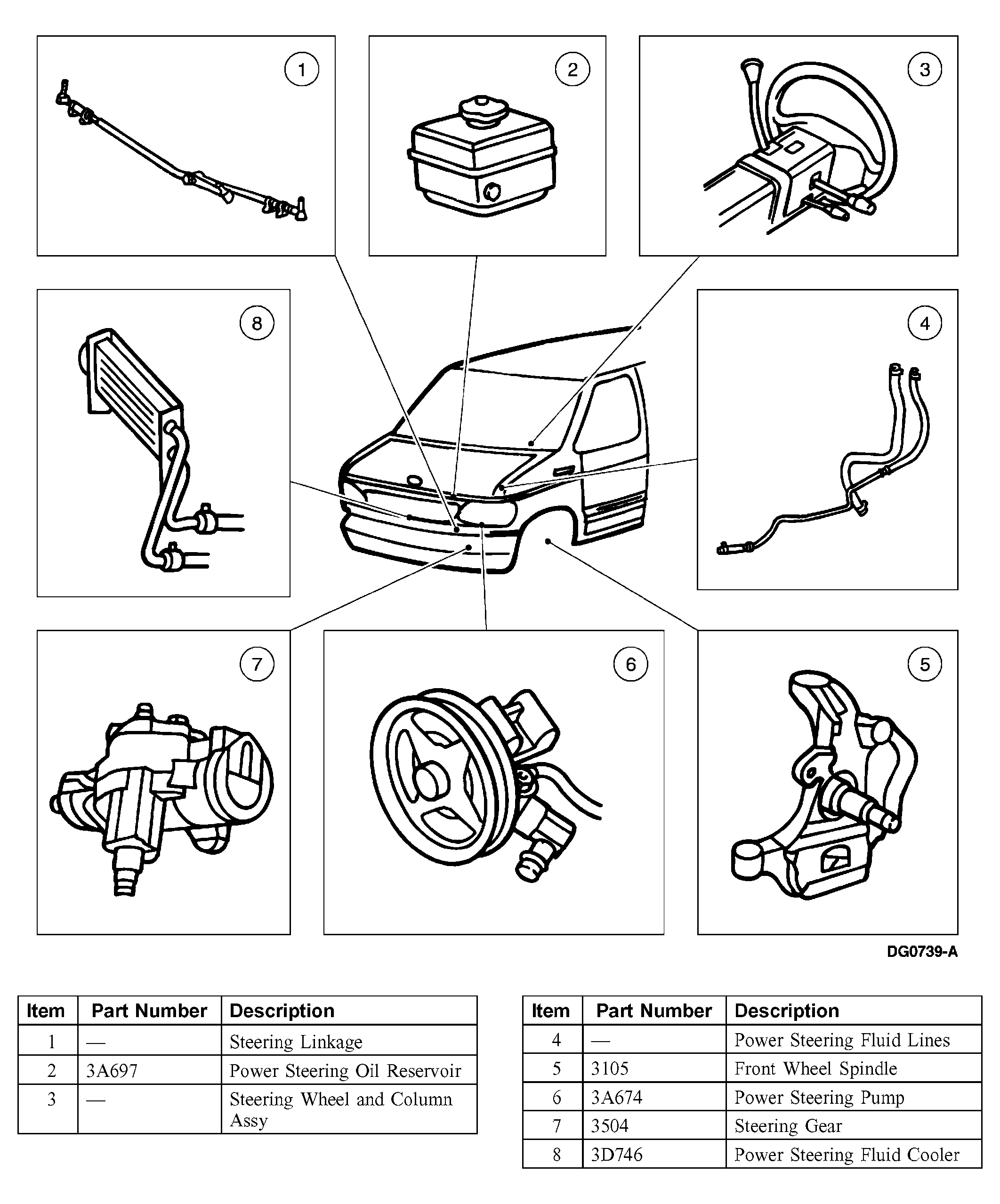 1

2

3

8

4

7

6

5

DG0739-A

| Item | Part Number | Description |
|---|---|---|
| 1 | — | Steering Linkage |
| 2 | 3A697 | Power Steering Oil Reservoir |
| 3 | — | Steering Wheel and Column Assy |

| Item | Part Number | Description |
|---|---|---|
| 4 | — | Power Steering Fluid Lines |
| 5 | 3105 | Front Wheel Spindle |
| 6 | 3A674 | Power Steering Pump |
| 7 | 3504 | Steering Gear |
| 8 | 3D746 | Power Steering Fluid Cooler |