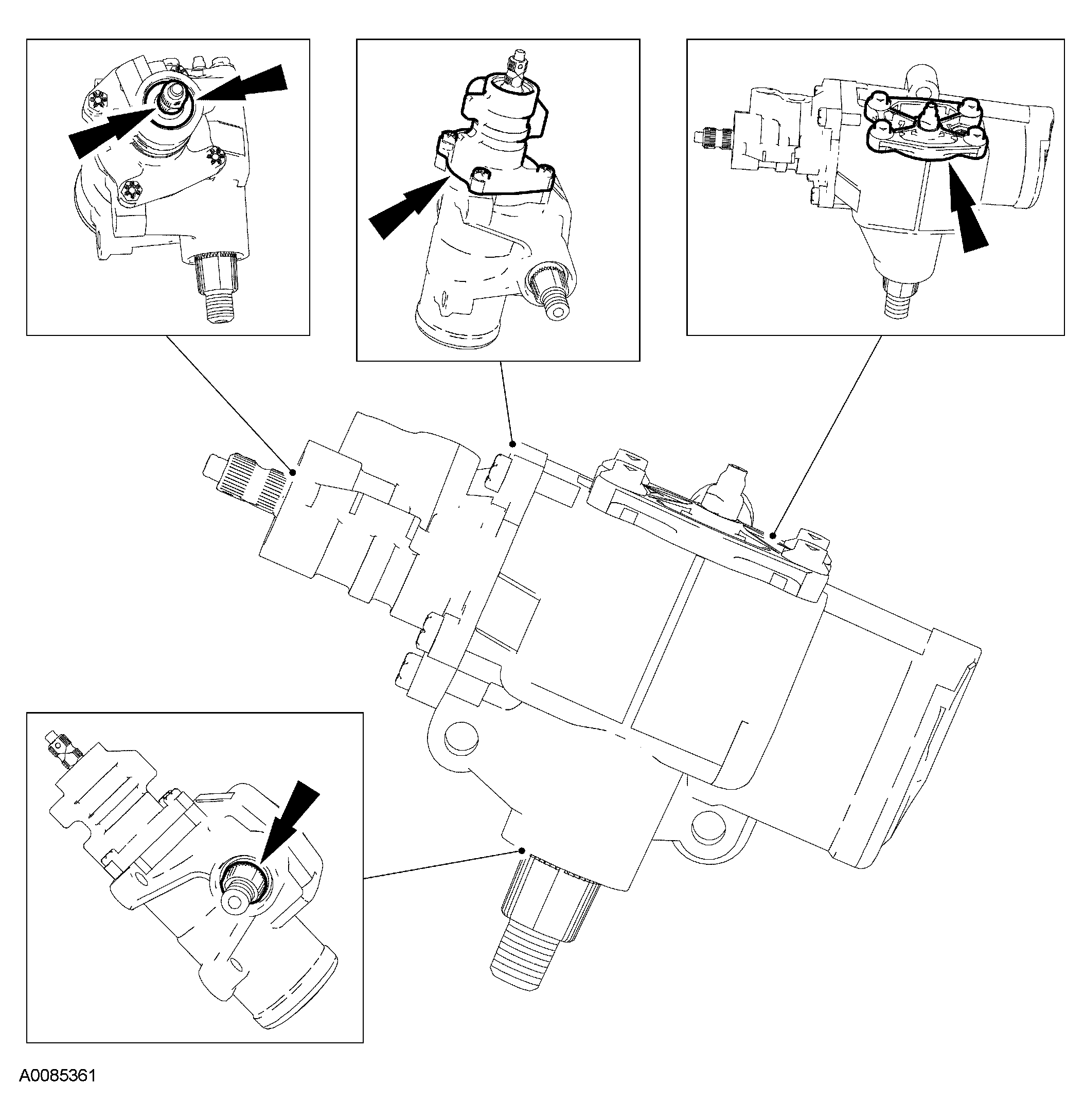 A0085361