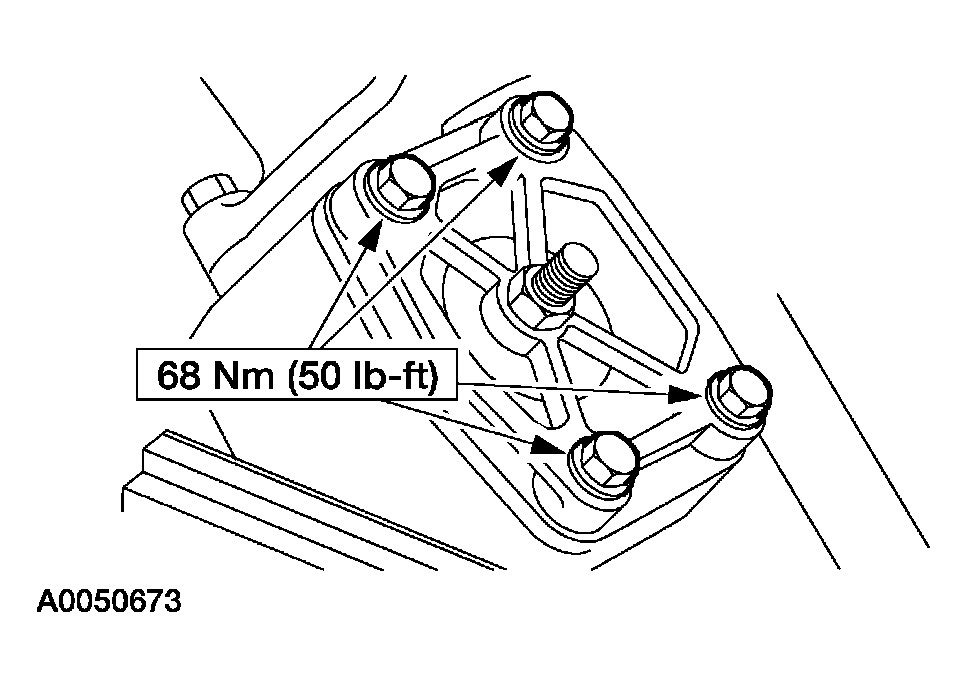 68 Nm (50 lb-ft)

A0050673