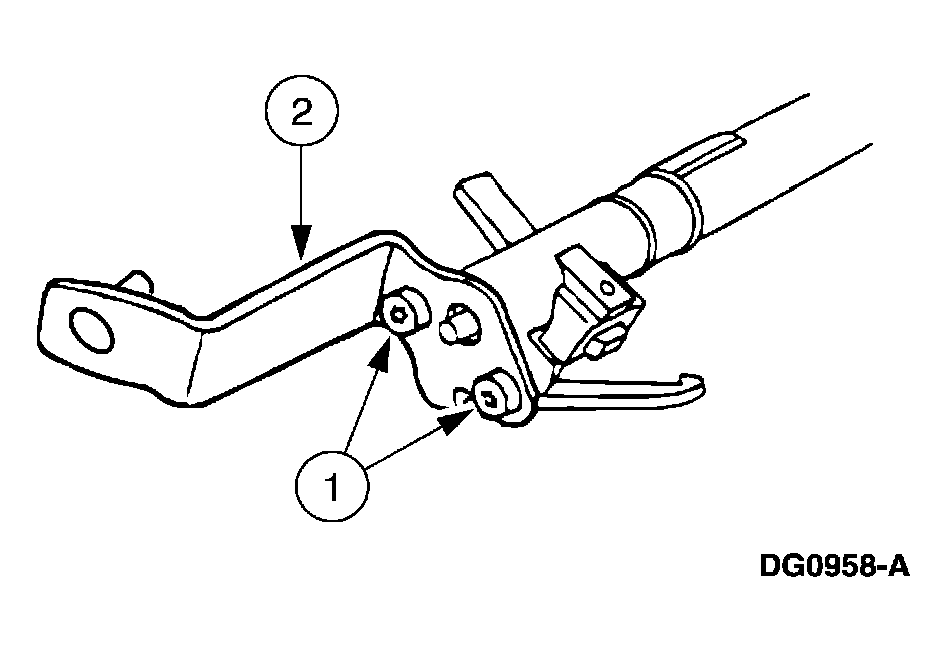 2

1

DG0958-A