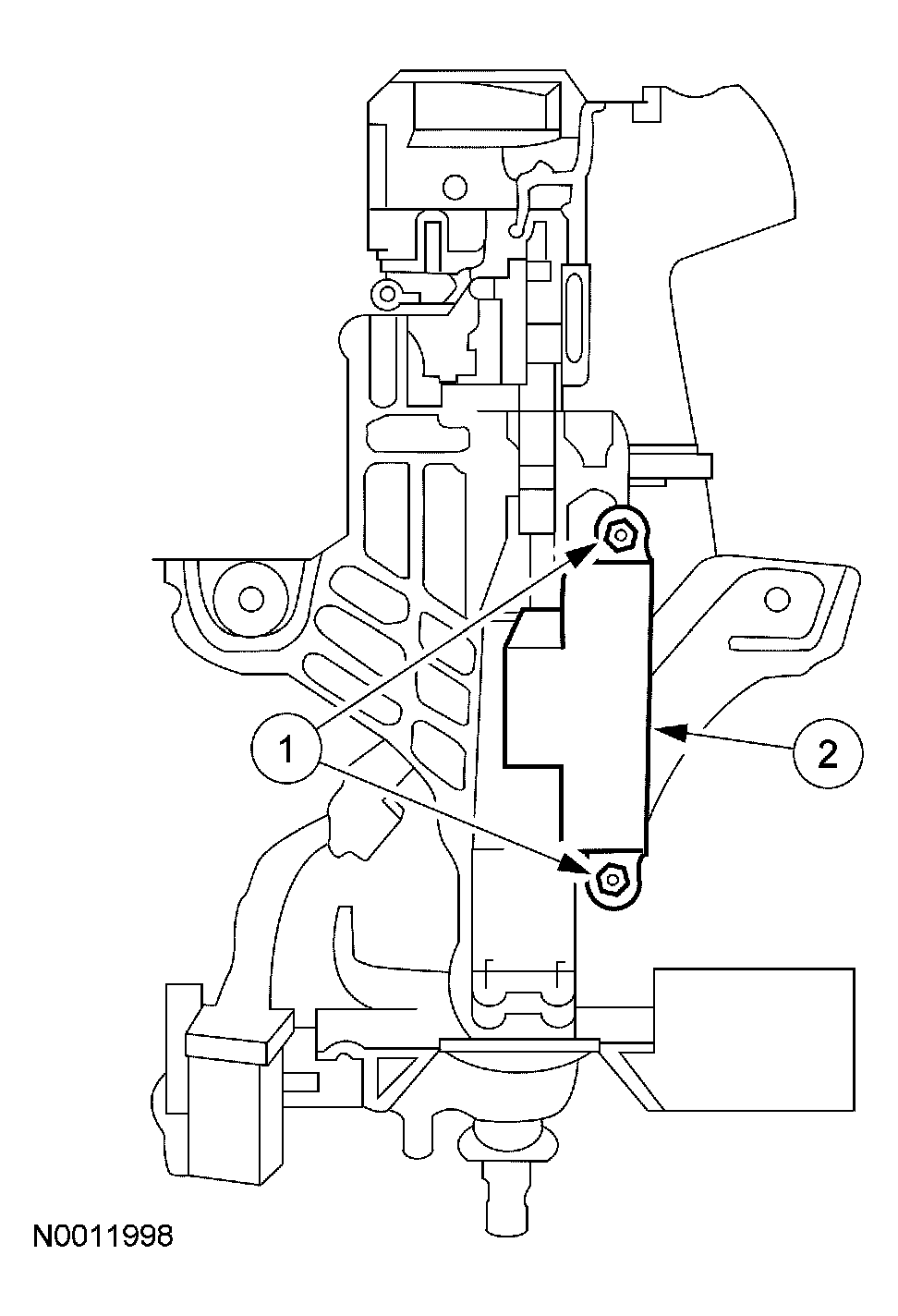 1
2
N0011998