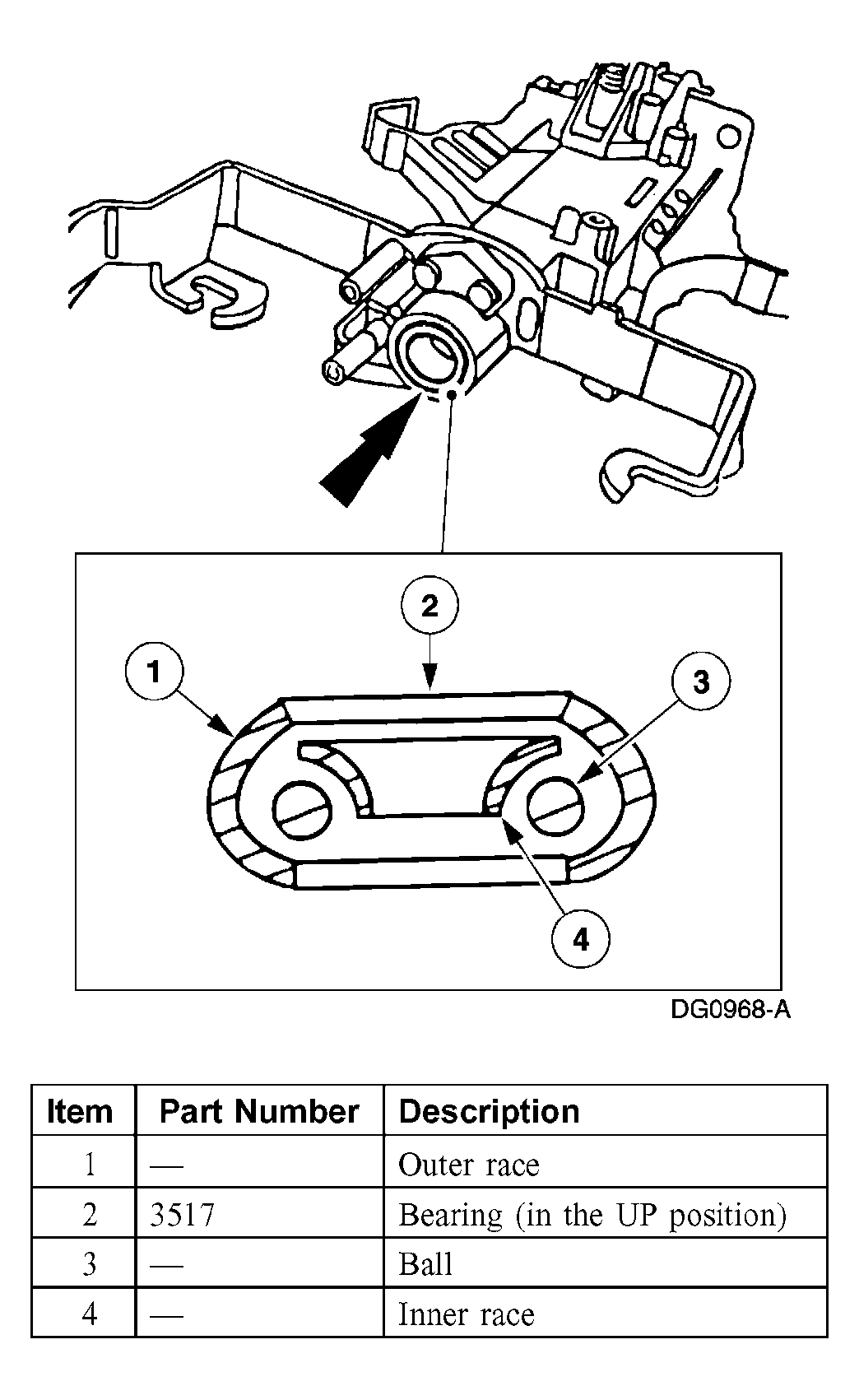 2

1

3

4

DG0968-A

| Item | Part Number | Description |
|---|---|---|
| 1 | — | Outer race |
| 2 | 3517 | Bearing (in the UP position) |
| 3 | — | Ball |
| 4 | — | Inner race |