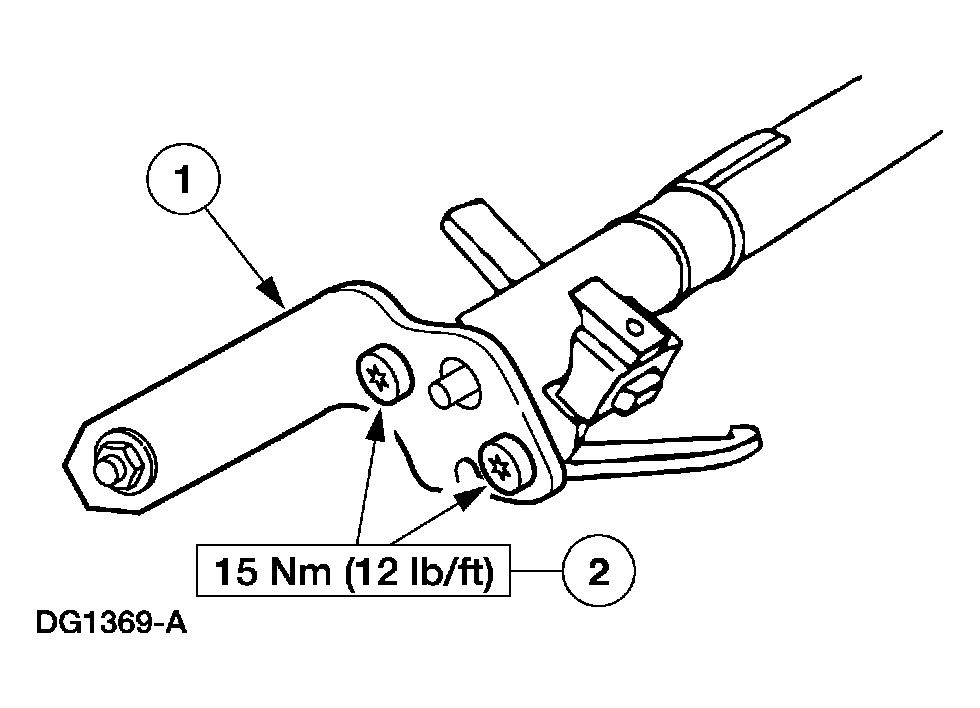 1

15 Nm (12 lb/ft)

2

DG1369-A