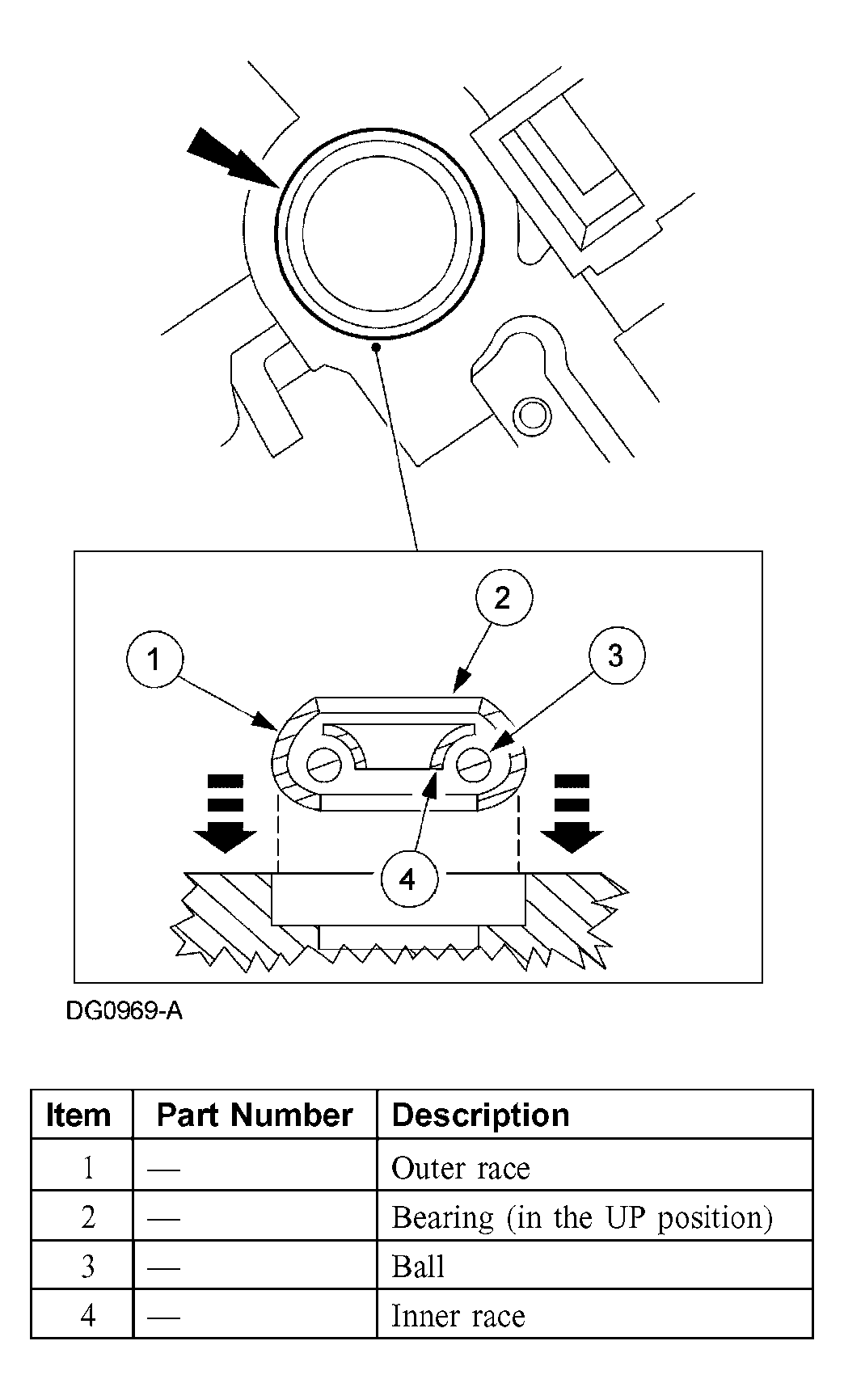 2

1

3

4

DG0969-A

| Item | Part Number | Description |
|---|---|---|
| 1 | — | Outer race |
| 2 | — | Bearing (in the UP position) |
| 3 | — | Ball |
| 4 | — | Inner race |