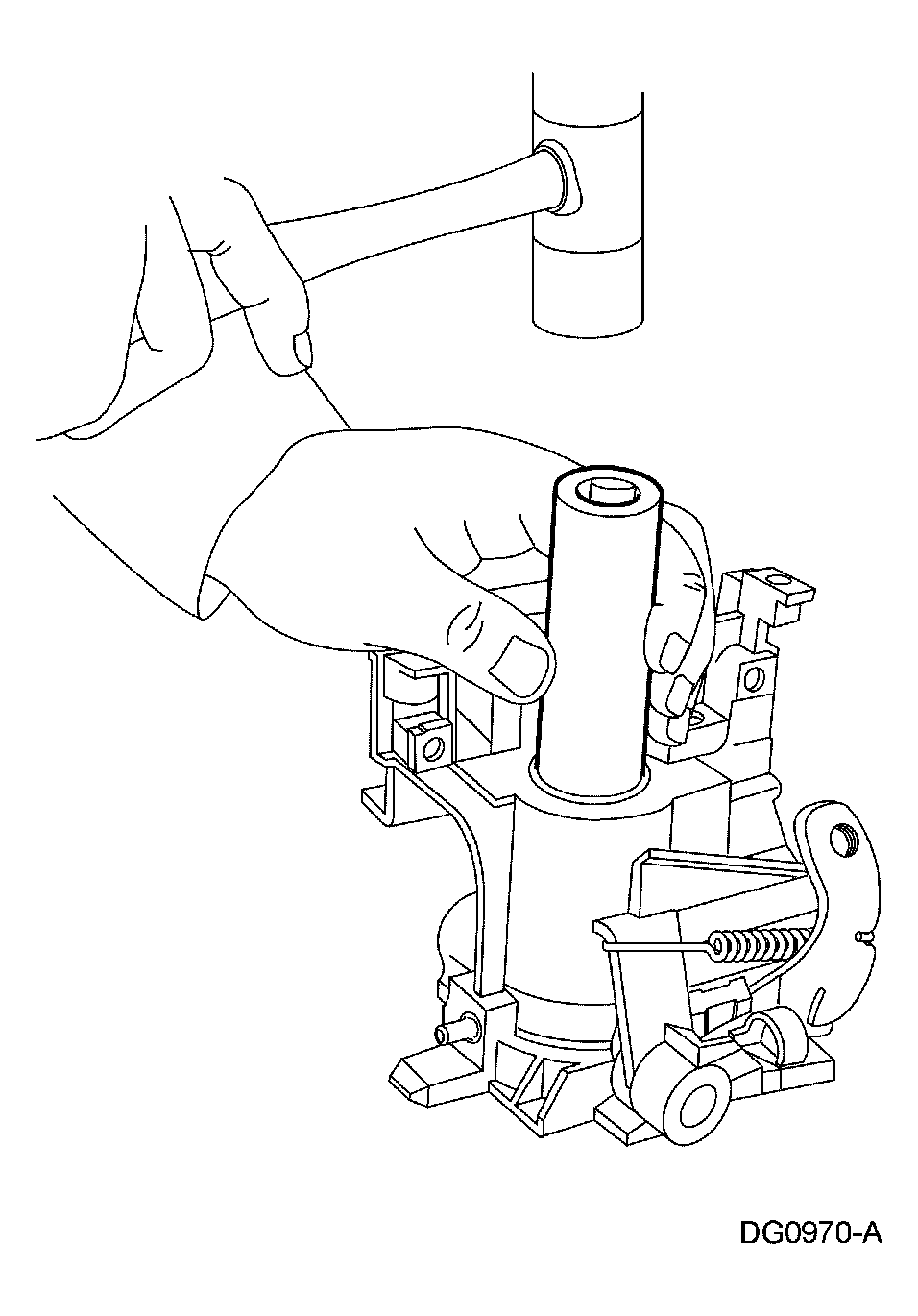 DG0970-A