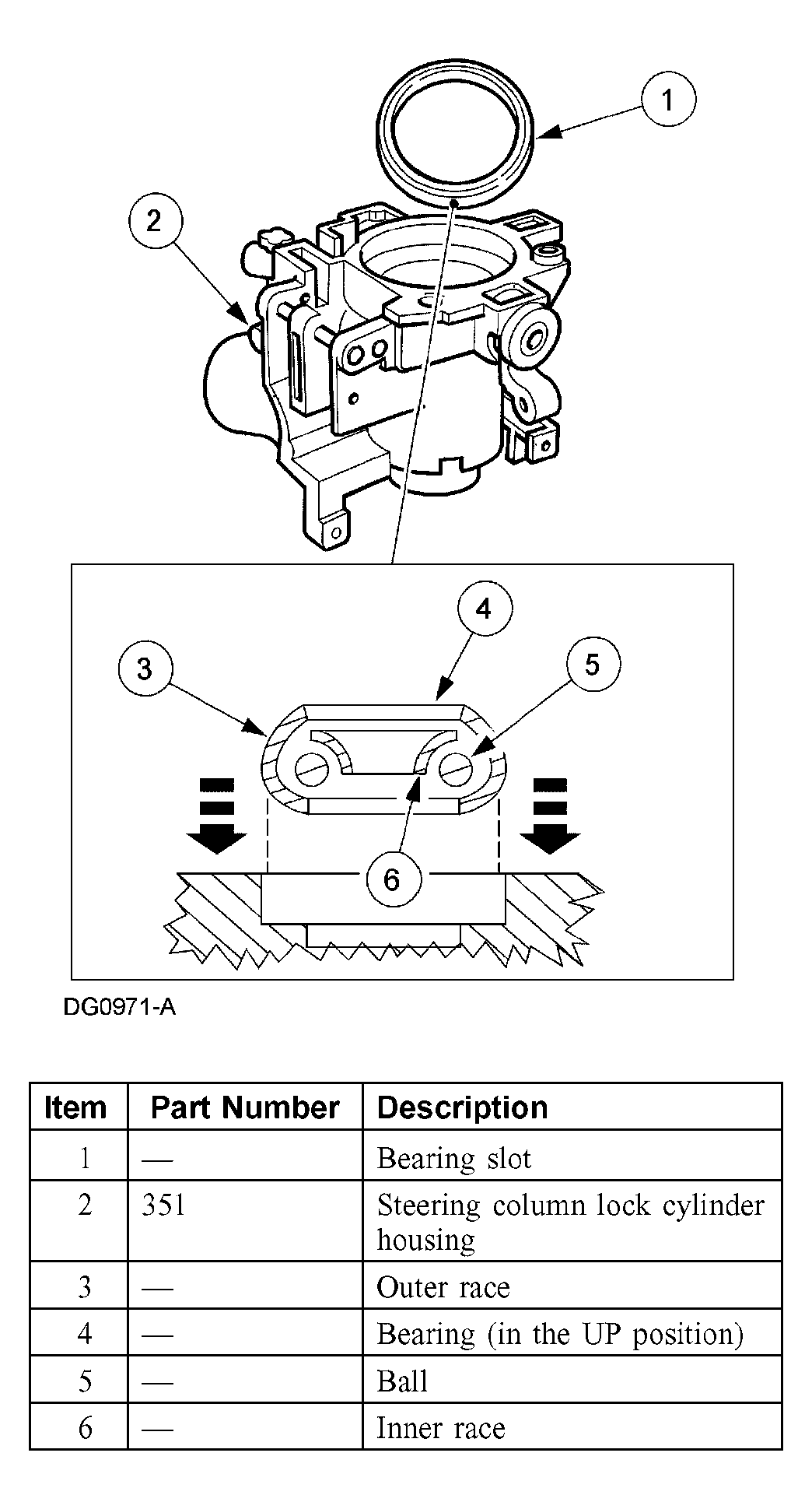 1

2

4

3

5

6

DG0971-A

| Item | Part Number | Description |
|---|---|---|
| 1 | — | Bearing slot |
| 2 | 351 | Steering column lock cylinder housing |
| 3 | — | Outer race |
| 4 | — | Bearing (in the UP position) |
| 5 | — | Ball |
| 6 | — | Inner race |