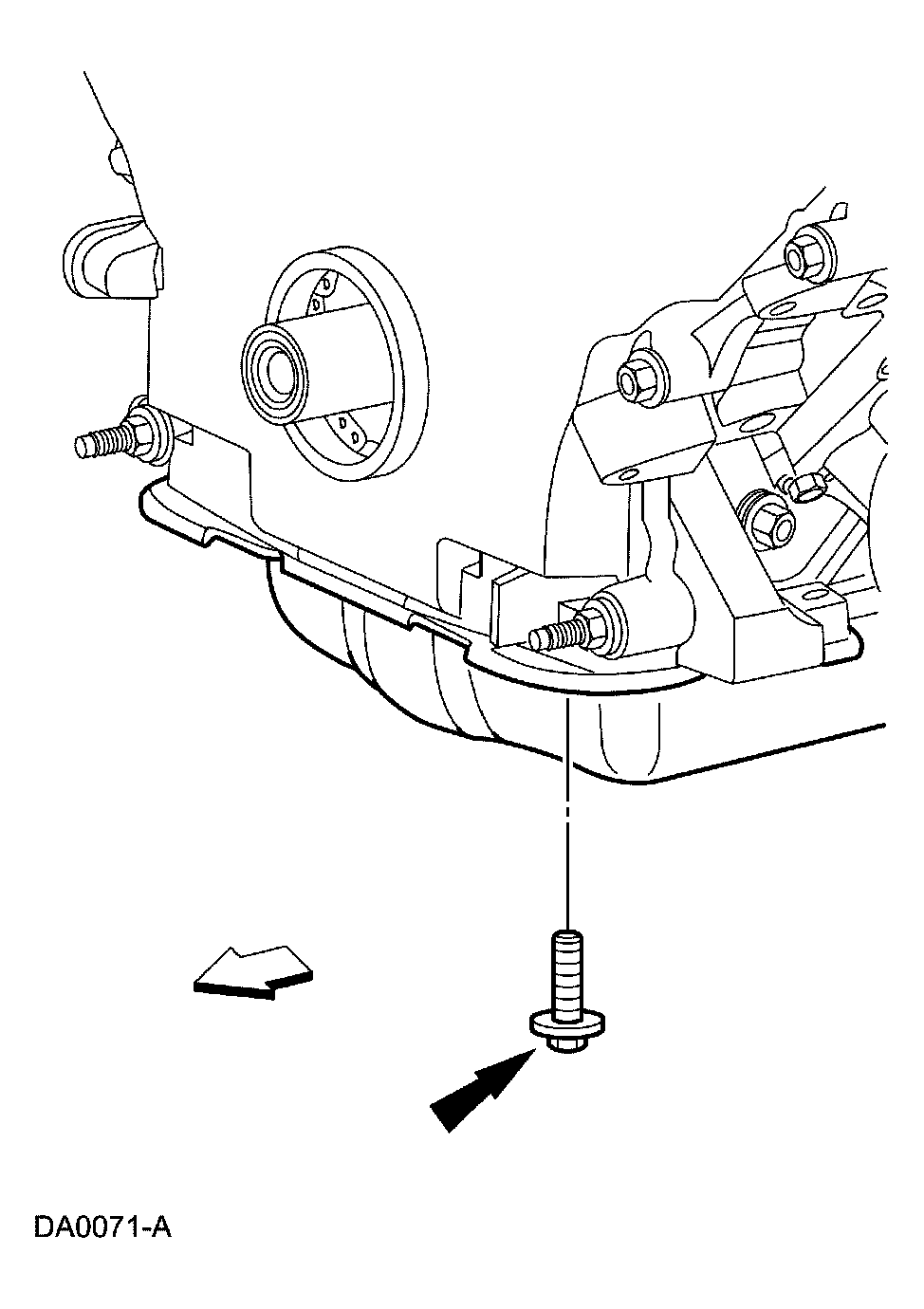 DA0071-A